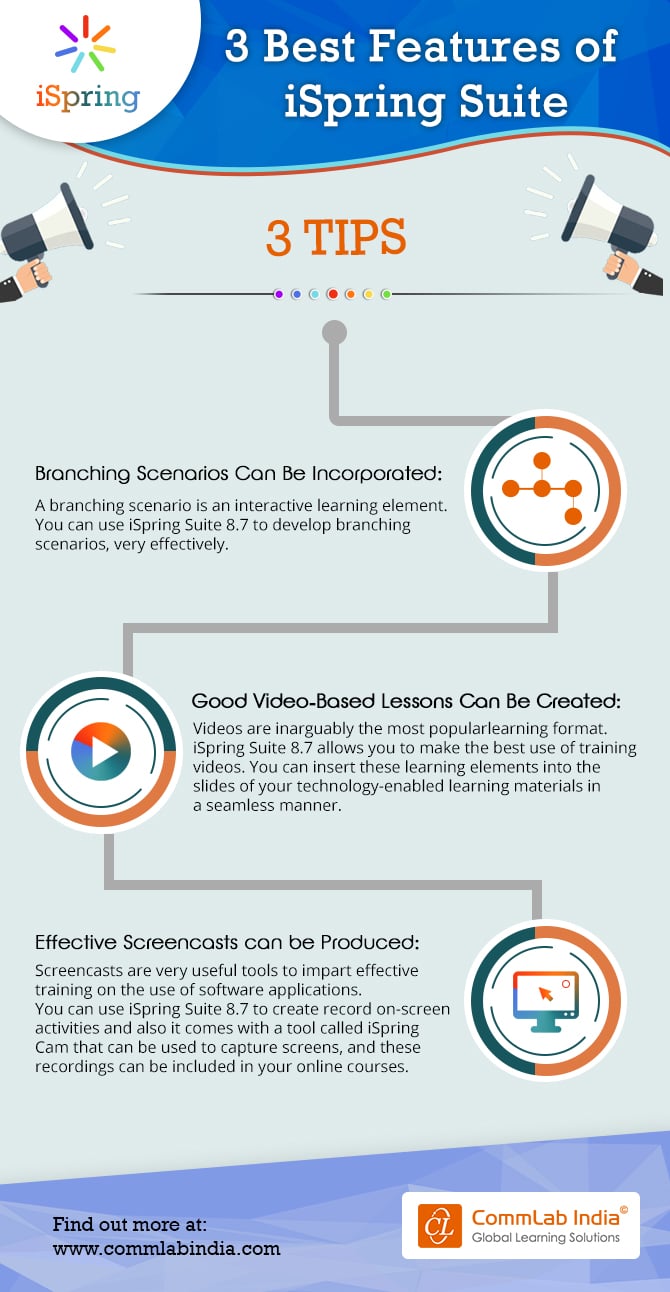 iSpring

3 Best Features of iSpring Suite

3 TIPS

Branching Scenarios Can Be Incorporated:

A branching scenario is an interactive learning element. You can use iSpring Suite 8.7 to develop branching scenarios, very effectively.

Good Video-Based Lessons Can Be Created:

Videos are inarguably the most popularlearning format. iSpring Suite 8.7 allows you to make the best use of training videos. You can insert these learning elements into the slides of your technology-enabled learning materials in a seamless manner.

Effective Screencasts can be Produced:

Screencasts are very useful tools to impart effective training on the use of software applications. You can use iSpring Suite 8.7 to create record on-screen activities and also it comes with a tool called iSpring Cam that can be used to capture screens, and these recordings can be included in your online courses.

Find out more at:
www.commlabindia.com

CL CommLab India©
Global Learning Solutions