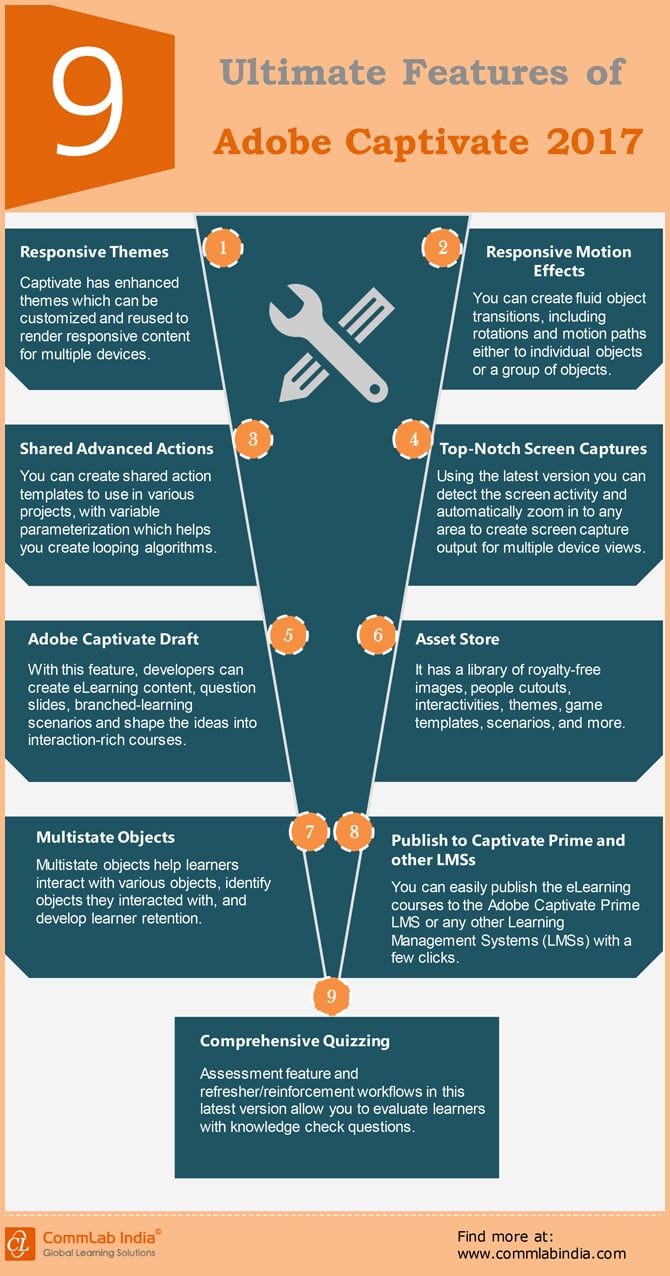 9

Ultimate Features of

Adobe Captivate 2017

1

Responsive Themes

Captivate has enhanced themes which can be customized and reused to render responsive content for multiple devices.

2

Responsive Motion Effects

You can create fluid object transitions, including rotations and motion paths either to individual objects or a group of objects.

3

Shared Advanced Actions

You can create shared action templates to use in various projects, with variable parameterization which helps you create looping algorithms.

4

Top-Notch Screen Captures

Using the latest version you can detect the screen activity and automatically zoom in to any area to create screen capture output for multiple device views.

5

Adobe Captivate Draft

With this feature, developers can create eLearning content, question slides, branched-learning scenarios and shape the ideas into interaction-rich courses.

6

Asset Store

It has a library of royalty-free images, people cutouts, interactivities, themes, game templates, scenarios, and more.

7

Multistate Objects

Multistate objects help learners interact with various objects, identify objects they interacted with, and develop learner retention.

8

Publish to Captivate Prime and other LMSs

You can easily publish the eLearning courses to the Adobe Captivate Prime LMS or any other Learning Management Systems (LMSs) with a few clicks.

9

Comprehensive Quizzing

Assessment feature and refresher/reinforcement workflows in this latest version allow you to evaluate learners with knowledge check questions.

CommLab India®
Global Learning Solutions

Find more at:
www.commlabindia.com