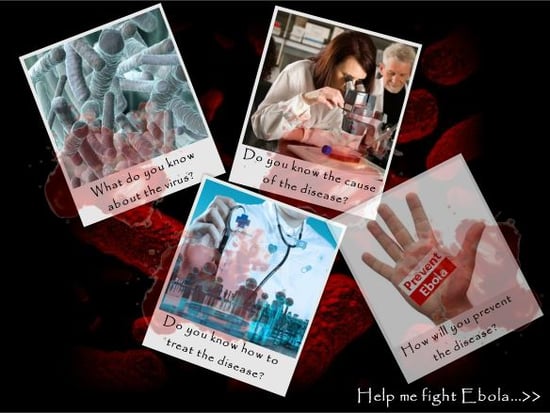 What do you know about the virus?

Do you know the cause of the disease?

Do you know how to treat the disease?

Prevent Ebola

How will you prevent the disease?

Help me fight Ebola...>>