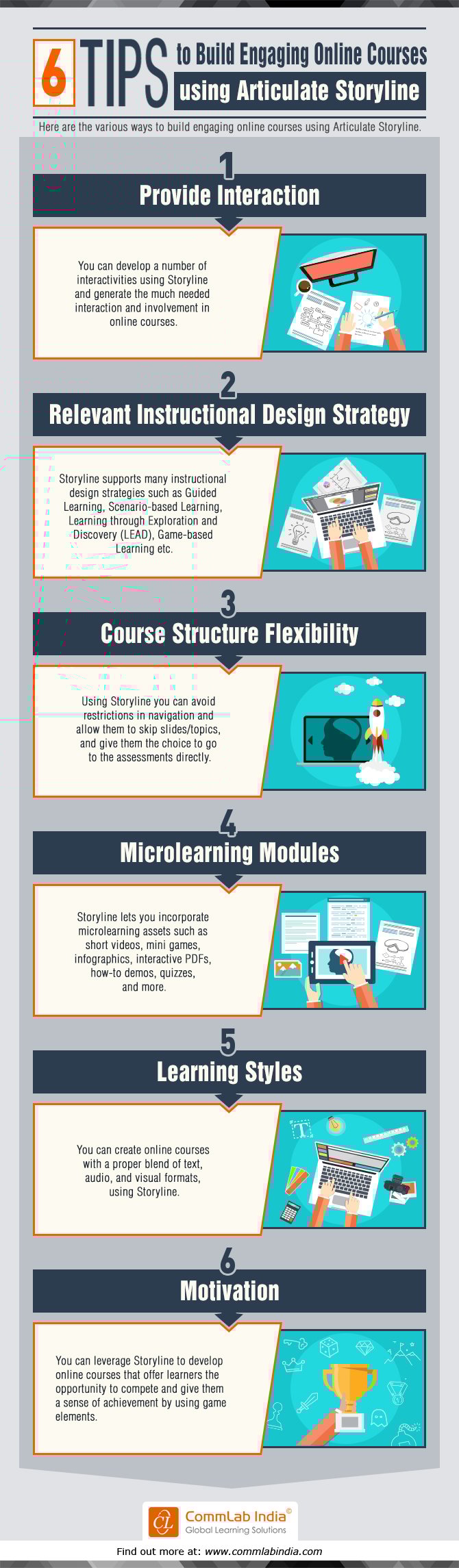 6 TIPS to Build Engaging Online Courses using Articulate Storyline

Here are the various ways to build engaging online courses using Articulate Storyline.

1
Provide Interaction

You can develop a number of interactivities using Storyline and generate the much needed interaction and involvement in online courses.

2
Relevant Instructional Design Strategy

Storyline supports many instructional design strategies such as Guided Learning, Scenario-based Learning, Learning through Exploration and Discovery (LEAD), Game-based Learning etc.

3
Course Structure Flexibility

Using Storyline you can avoid restrictions in navigation and allow them to skip slides/topics, and give them the choice to go to the assessments directly.

4
Microlearning Modules

Storyline lets you incorporate microlearning assets such as short videos, mini games, infographics, interactive PDFs, how-to demos, quizzes, and more.

5
Learning Styles

You can create online courses with a proper blend of text, audio, and visual formats, using Storyline.

6
Motivation

You can leverage Storyline to develop online courses that offer learners the opportunity to compete and give them a sense of achievement by using game elements.

CommLab India©
Global Learning Solutions

Find out more at: www.commlabindia.com