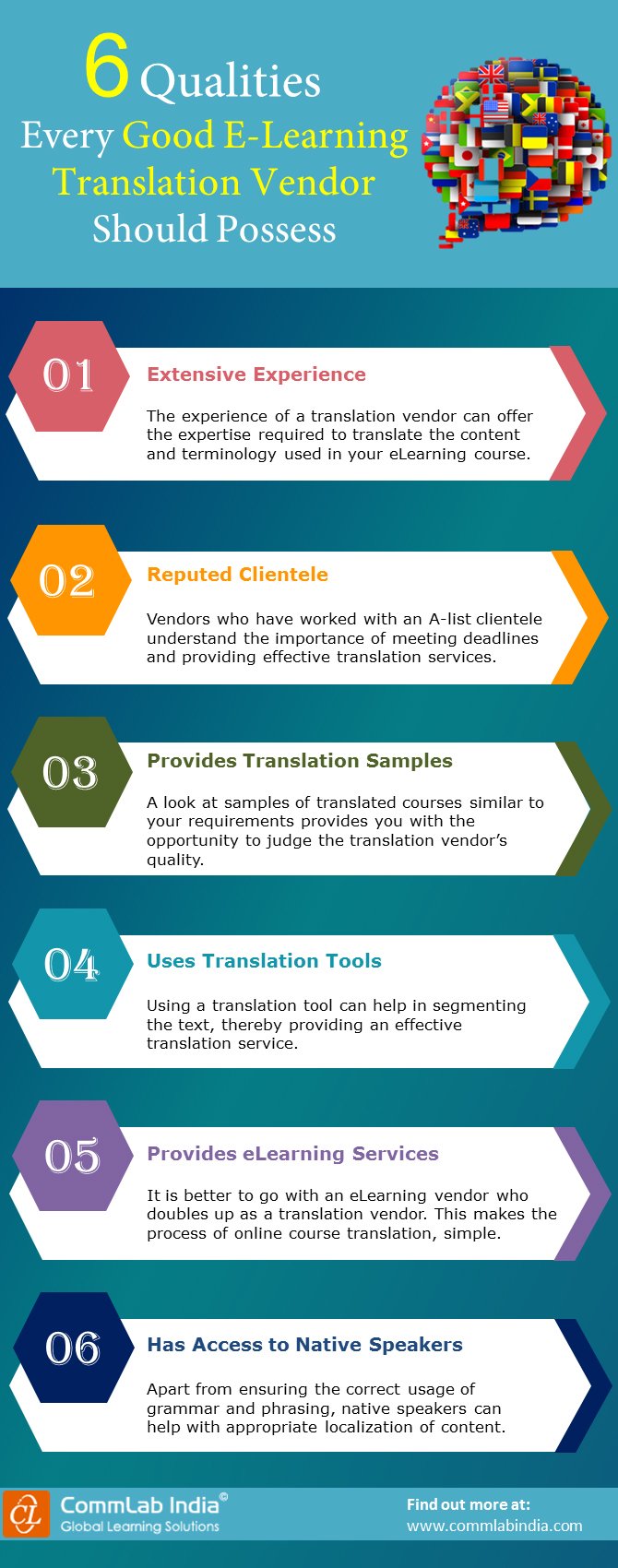 6 Qualities Every Good E-Learning Translation Vendor Should Possess

01
Extensive Experience

The experience of a translation vendor can offer the expertise required to translate the content and terminology used in your eLearning course.

02
Reputed Clientele

Vendors who have worked with an A-list clientele understand the importance of meeting deadlines and providing effective translation services.

03
Provides Translation Samples

A look at samples of translated courses similar to your requirements provides you with the opportunity to judge the translation vendor's quality.

04
Uses Translation Tools

Using a translation tool can help in segmenting the text, thereby providing an effective translation service.

05
Provides eLearning Services

It is better to go with an eLearning vendor who doubles up as a translation vendor. This makes the process of online course translation, simple.

06
Has Access to Native Speakers

Apart from ensuring the correct usage of grammar and phrasing, native speakers can help with appropriate localization of content.

CL CommLab India©
Global Learning Solutions

Find out more at:
www.commlabindia.com