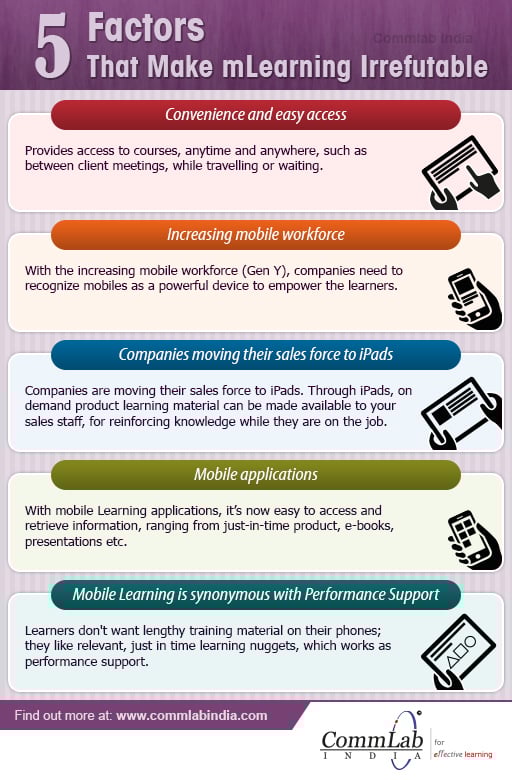 5 Factors That Make mLearning Irrefutable

Commlab India

Convenience and easy access

Provides access to courses, anytime and anywhere, such as between client meetings, while travelling or waiting.

Increasing mobile workforce

With the increasing mobile workforce (Gen Y), companies need to recognize mobiles as a powerful device to empower the learners.

Companies moving their sales force to iPads

Companies are moving their sales force to iPads. Through iPads, on demand product learning material can be made available to your sales staff, for reinforcing knowledge while they are on the job.

Mobile applications

With mobile Learning applications, it's now easy to access and retrieve information, ranging from just-in-time product, e-books, presentations etc.

Mobile Learning is synonymous with Performance Support

Learners don't want lengthy training material on their phones; they like relevant, just in time learning nuggets, which works as performance support.

Find out more at: www.commlabindia.com

CommLab INDIA for effective learning