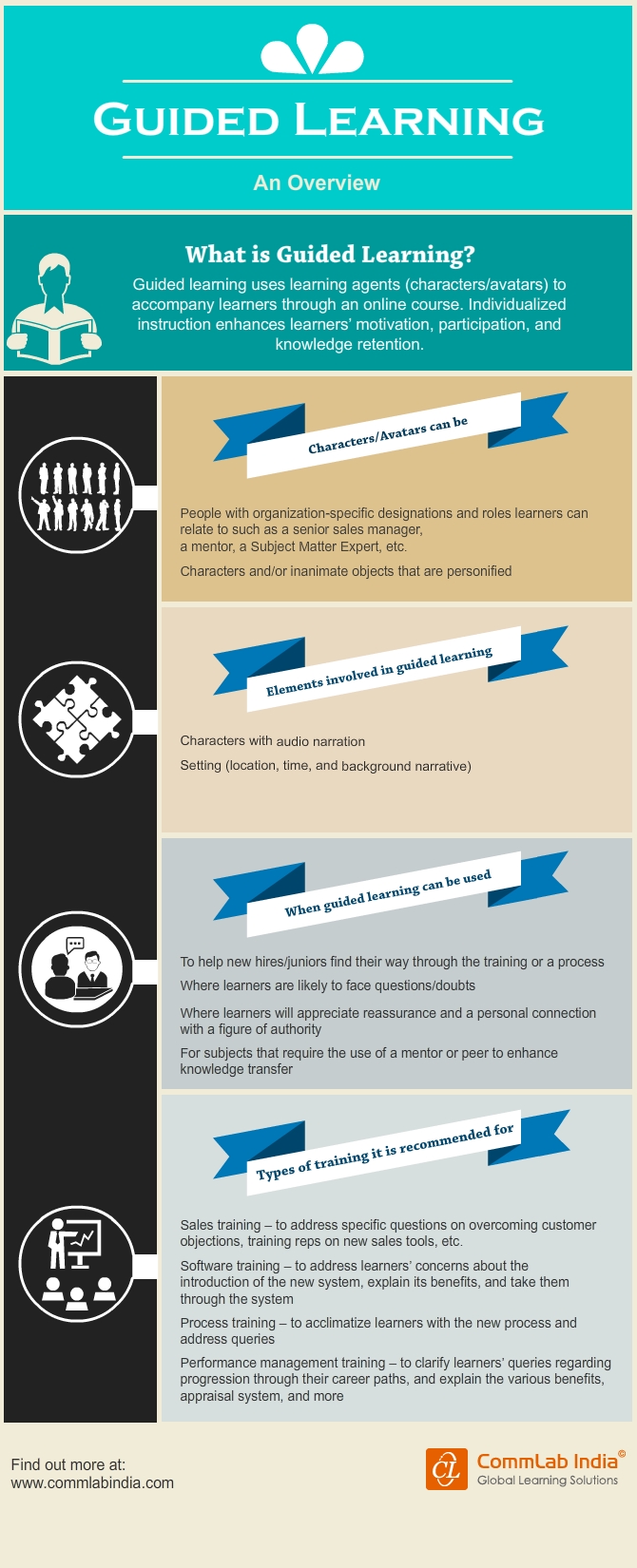 GUIDED LEARNING

An Overview

What is Guided Learning?

Guided learning uses learning agents (characters/avatars) to accompany learners through an online course. Individualized instruction enhances learners' motivation, participation, and knowledge retention.

Characters/Avatars can be

People with organization-specific designations and roles learners can relate to such as a senior sales manager, a mentor, a Subject Matter Expert, etc.

Characters and/or inanimate objects that are personified

Elements involved in guided learning

Characters with audio narration

Setting (location, time, and background narrative)

When guided learning can be used

To help new hires/juniors find their way through the training or a process

Where learners are likely to face questions/doubts

Where learners will appreciate reassurance and a personal connection with a figure of authority

For subjects that require the use of a mentor or peer to enhance knowledge transfer

Types of training it is recommended for

Sales training – to address specific questions on overcoming customer objections, training reps on new sales tools, etc.

Software training – to address learners' concerns about the introduction of the new system, explain its benefits, and take them through the system

Process training – to acclimatize learners with the new process and address queries

Performance management training – to clarify learners' queries regarding progression through their career paths, and explain the various benefits, appraisal system, and more

Find out more at:
www.commlabindia.com

CL CommLab India©
Global Learning Solutions