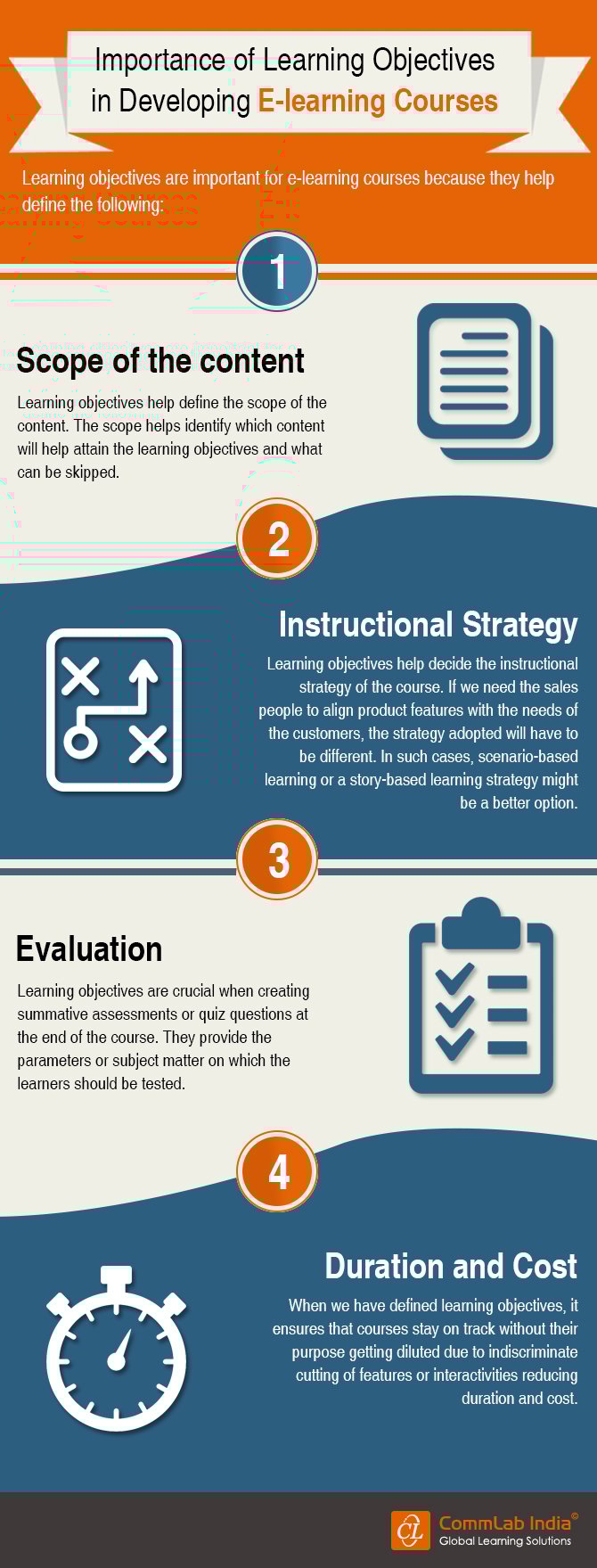 Importance of Learning Objectives in Developing E-learning Courses

Learning objectives are important for e-learning courses because they help define the following:

1

Scope of the content

Learning objectives help define the scope of the content. The scope helps identify which content will help attain the learning objectives and what can be skipped.

2

Instructional Strategy

Learning objectives help decide the instructional strategy of the course. If we need the sales people to align product features with the needs of the customers, the strategy adopted will have to be different. In such cases, scenario-based learning or a story-based learning strategy might be a better option.

3

Evaluation

Learning objectives are crucial when creating summative assessments or quiz questions at the end of the course. They provide the parameters or subject matter on which the learners should be tested.

4

Duration and Cost

When we have defined learning objectives, it ensures that courses stay on track without their purpose getting diluted due to indiscriminate cutting of features or interactivities reducing duration and cost.

CL CommLab India©
Global Learning Solutions