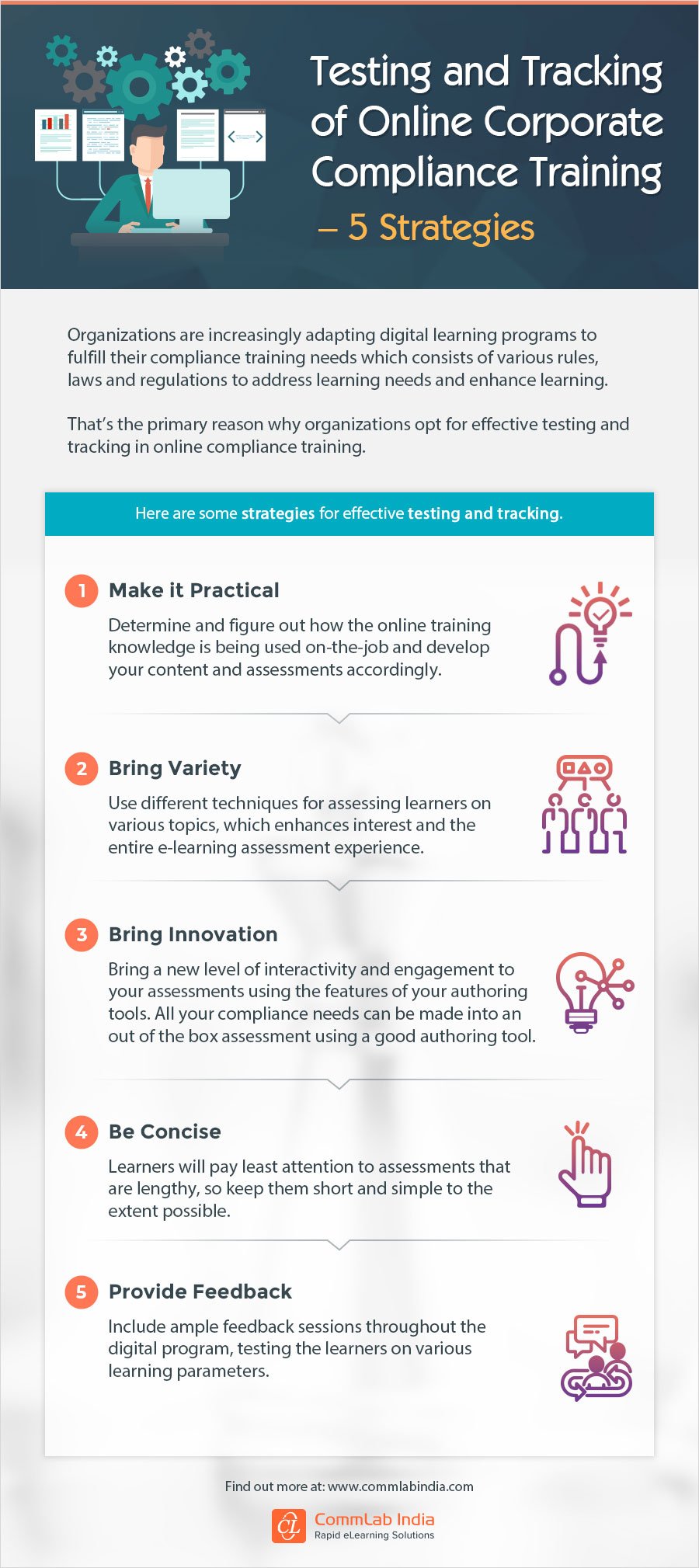 Testing and Tracking of Online Corporate Compliance Training – 5 Strategies

Organizations are increasingly adapting digital learning programs to fulfill their compliance training needs which consists of various rules, laws and regulations to address learning needs and enhance learning.

That's the primary reason why organizations opt for effective testing and tracking in online compliance training.

Here are some strategies for effective testing and tracking.

1 Make it Practical

Determine and figure out how the online training knowledge is being used on-the-job and develop your content and assessments accordingly.

2 Bring Variety

Use different techniques for assessing learners on various topics, which enhances interest and the entire e-learning assessment experience.

3 Bring Innovation

Bring a new level of interactivity and engagement to your assessments using the features of your authoring tools. All your compliance needs can be made into an out of the box assessment using a good authoring tool.

4 Be Concise

Learners will pay least attention to assessments that are lengthy, so keep them short and simple to the extent possible.

5 Provide Feedback

Include ample feedback sessions throughout the digital program, testing the learners on various learning parameters.

Find out more at: www.commlabindia.com

CL CommLab India
Rapid eLearning Solutions