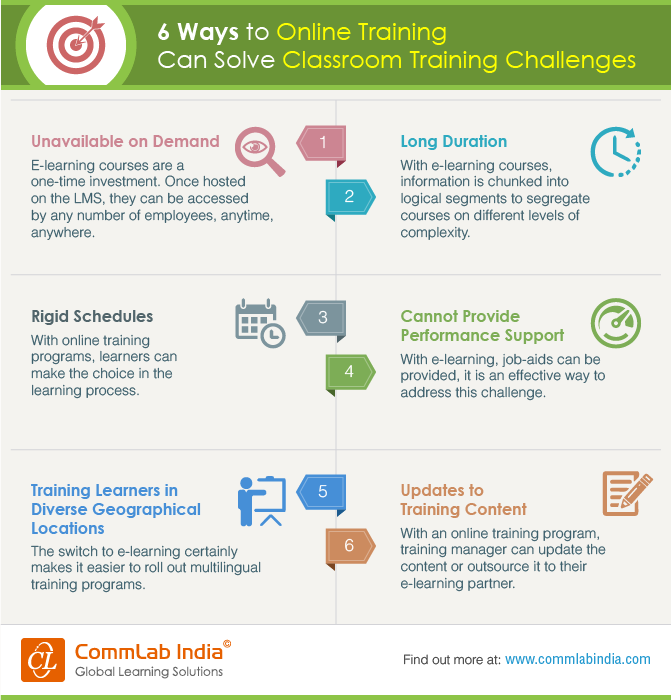 6 Ways to Online Training Can Solve Classroom Training Challenges

1

Unavailable on Demand

E-learning courses are a one-time investment. Once hosted on the LMS, they can be accessed by any number of employees, anytime, anywhere.

2

Long Duration

With e-learning courses, information is chunked into logical segments to segregate courses on different levels of complexity.

3

Rigid Schedules

With online training programs, learners can make the choice in the learning process.

4

Cannot Provide Performance Support

With e-learning, job-aids can be provided, it is an effective way to address this challenge.

5

Training Learners in Diverse Geographical Locations

The switch to e-learning certainly makes it easier to roll out multilingual training programs.

6

Updates to Training Content

With an online training program, training manager can update the content or outsource it to their e-learning partner.

CL CommLab India©
Global Learning Solutions

Find out more at: www.commlabindia.com