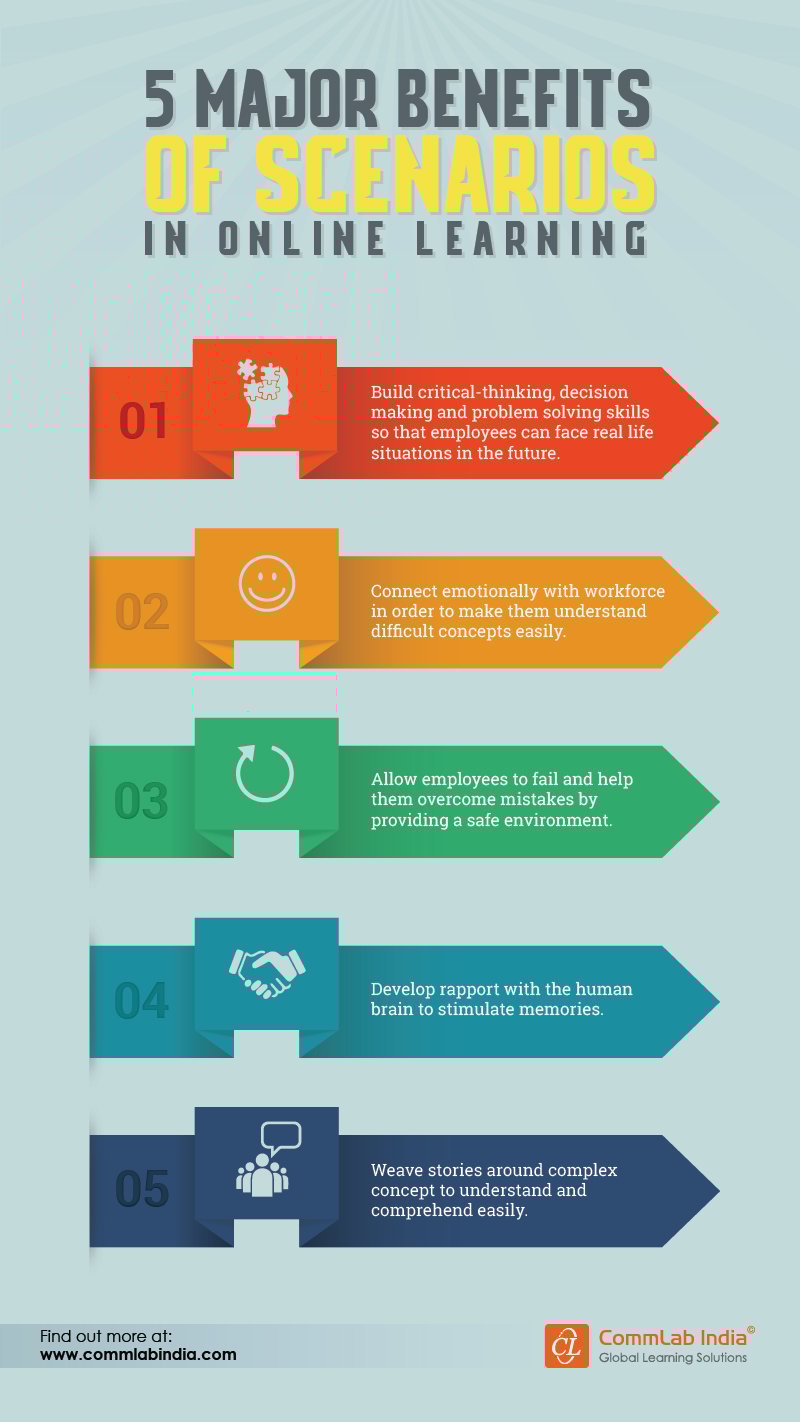 5 MAJOR BENEFITS
OF SCENARIOS
IN ONLINE LEARNING

01
Build critical-thinking, decision making and problem solving skills so that employees can face real life situations in the future.

02
Connect emotionally with workforce in order to make them understand difficult concepts easily.

03
Allow employees to fail and help them overcome mistakes by providing a safe environment.

04
Develop rapport with the human brain to stimulate memories.

05
Weave stories around complex concept to understand and comprehend easily.

Find out more at:
www.commlabindia.com

CL CommLab India©
Global Learning Solutions