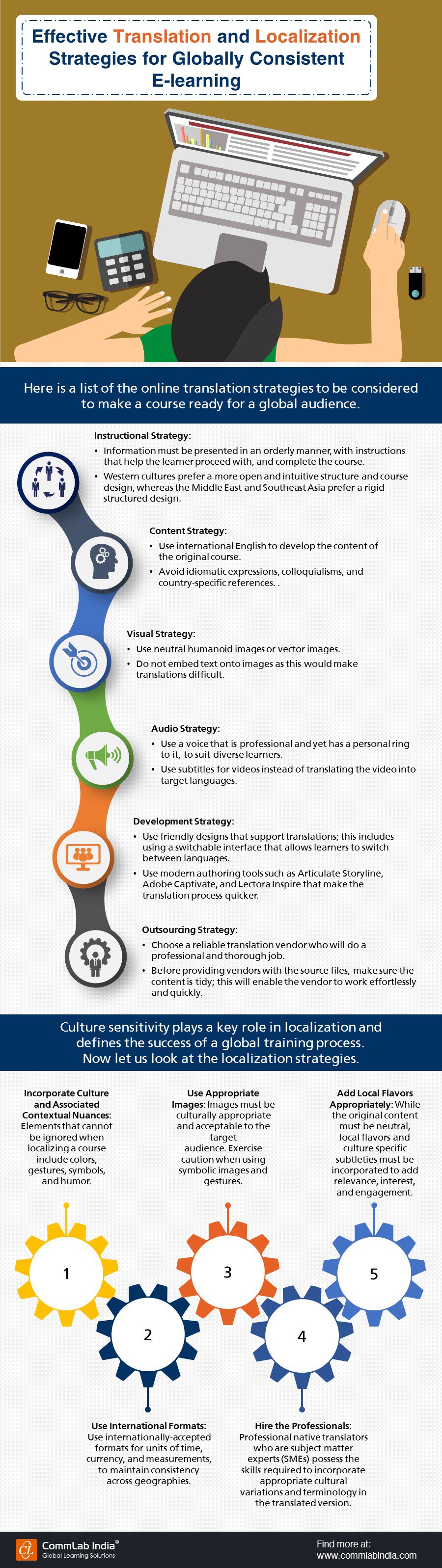 Effective Translation and Localization Strategies for Globally Consistent E-learning

Here is a list of the online translation strategies to be considered to make a course ready for a global audience.

Instructional Strategy:
• Information must be presented in an orderly manner, with instructions that help the learner proceed with, and complete the course.
• Western cultures prefer a more open and intuitive structure and course design, whereas the Middle East and Southeast Asia prefer a rigid structured design.

Content Strategy:
• Use international English to develop the content of the original course.
• Avoid idiomatic expressions, colloquialisms, and country-specific references. .

Visual Strategy:
• Use neutral humanoid images or vector images.
• Do not embed text onto images as this would make translations difficult.

Audio Strategy:
• Use a voice that is professional and yet has a personal ring to it, to suit diverse learners.
• Use subtitles for videos instead of translating the video into target languages.

Development Strategy:
• Use friendly designs that support translations; this includes using a switchable interface that allows learners to switch between languages.
• Use modern authoring tools such as Articulate Storyline, Adobe Captivate, and Lectora Inspire that make the translation process quicker.

Outsourcing Strategy:
• Choose a reliable translation vendor who will do a professional and thorough job.
• Before providing vendors with the source files, make sure the content is tidy; this will enable the vendor to work effortlessly and quickly.

Culture sensitivity plays a key role in localization and defines the success of a global training process. Now let us look at the localization strategies.

Incorporate Culture and Associated Contextual Nuances: Elements that cannot be ignored when localizing a course include colors, gestures, symbols, and humor.

Use Appropriate Images: Images must be culturally appropriate and acceptable to the target audience. Exercise caution when using symbolic images and gestures.

Add Local Flavors Appropriately: While the original content must be neutral, local flavors and culture specific subtleties must be incorporated to add relevance, interest, and engagement.

1

3

5

2

4

Use International Formats: Use internationally-accepted formats for units of time, currency, and measurements, to maintain consistency across geographies.

Hire the Professionals: Professional native translators who are subject matter experts (SMEs) possess the skills required to incorporate appropriate cultural variations and terminology in the translated version.

CommLab India®
Global Learning Solutions

Find more at:
www.commlabindia.com