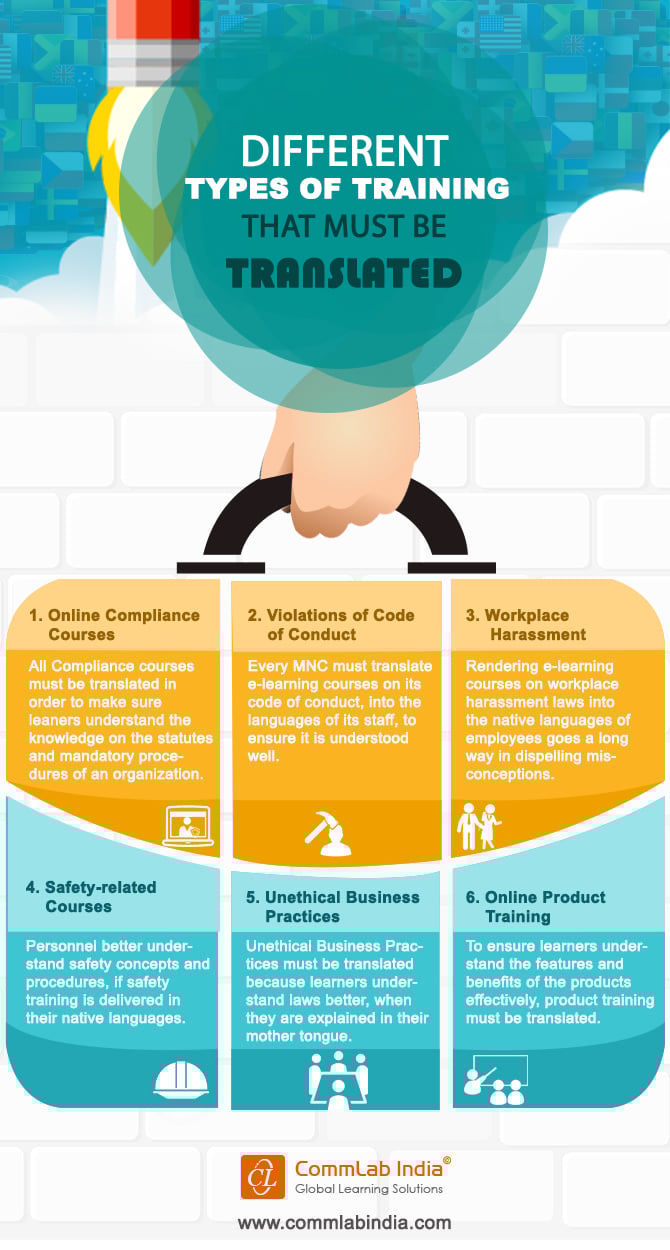 DIFFERENT
TYPES OF TRAINING
THAT MUST BE
TRANSLATED

1. Online Compliance Courses

All Compliance courses must be translated in order to make sure leaners understand the knowledge on the statutes and mandatory procedures of an organization.

2. Violations of Code of Conduct

Every MNC must translate e-learning courses on its code of conduct, into the languages of its staff, to ensure it is understood well.

3. Workplace Harassment

Rendering e-learning courses on workplace harassment laws into the native languages of employees goes a long way in dispelling misconceptions.

4. Safety-related Courses

Personnel better understand safety concepts and procedures, if safety training is delivered in their native languages.

5. Unethical Business Practices

Unethical Business Practices must be translated because learners understand laws better, when they are explained in their mother tongue.

6. Online Product Training

To ensure learners understand the features and benefits of the products effectively, product training must be translated.

CL CommLab India®
Global Learning Solutions

www.commlabindia.com