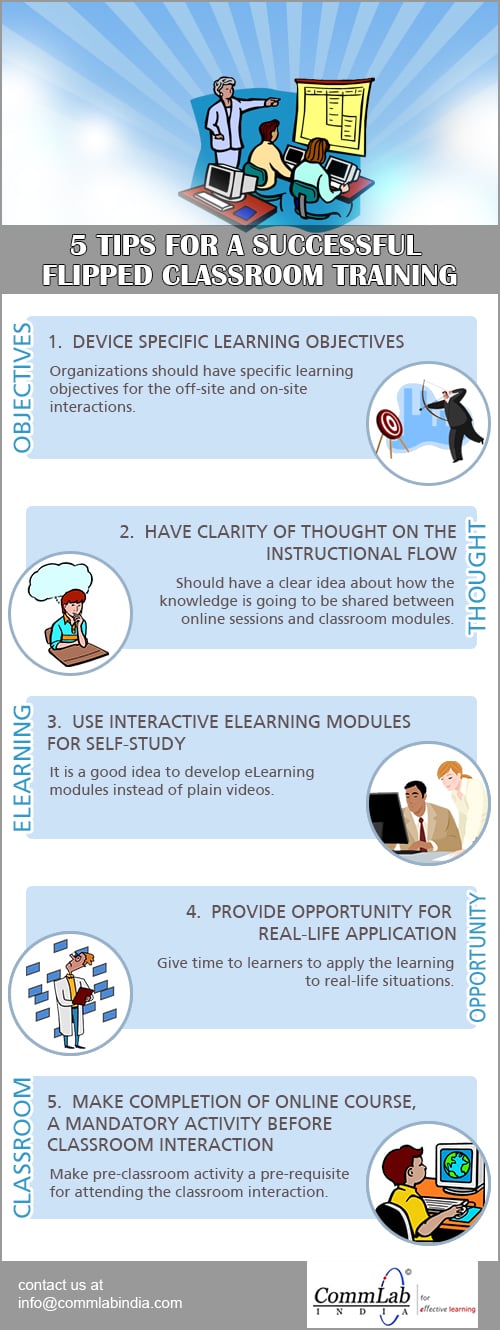 5 TIPS FOR A SUCCESSFUL FLIPPED CLASSROOM TRAINING

OBJECTIVES

1. DEVICE SPECIFIC LEARNING OBJECTIVES

Organizations should have specific learning objectives for the off-site and on-site interactions.

THOUGHT

2. HAVE CLARITY OF THOUGHT ON THE INSTRUCTIONAL FLOW

Should have a clear idea about how the knowledge is going to be shared between online sessions and classroom modules.

ELEARNING

3. USE INTERACTIVE ELEARNING MODULES FOR SELF-STUDY

It is a good idea to develop eLearning modules instead of plain videos.

OPPORTUNITY

4. PROVIDE OPPORTUNITY FOR REAL-LIFE APPLICATION

Give time to learners to apply the learning to real-life situations.

CLASSROOM

5. MAKE COMPLETION OF ONLINE COURSE, A MANDATORY ACTIVITY BEFORE CLASSROOM INTERACTION

Make pre-classroom activity a pre-requisite for attending the classroom interaction.

contact us at
info@commlabindia.com

CommLab INDIA for effective learning