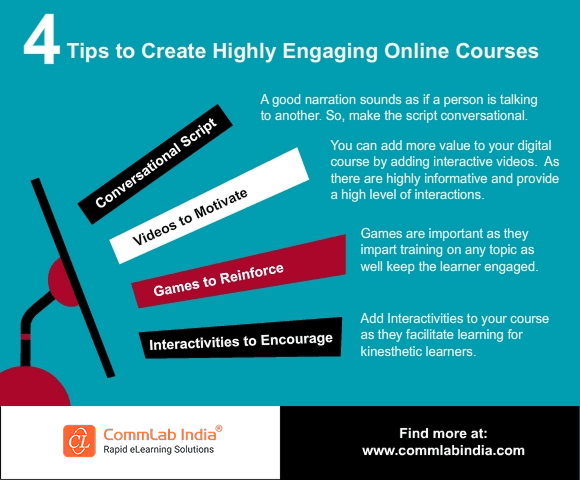 4 Tips to Create Highly Engaging Online Courses

Conversational Script

A good narration sounds as if a person is talking to another. So, make the script conversational.

Videos to Motivate

You can add more value to your digital course by adding interactive videos. As there are highly informative and provide a high level of interactions.

Games to Reinforce

Games are important as they impart training on any topic as well keep the learner engaged.

Interactivities to Encourage

Add Interactivities to your course as they facilitate learning for kinesthetic learners.

CL CommLab India®
Rapid eLearning Solutions

Find more at:
www.commlabindia.com