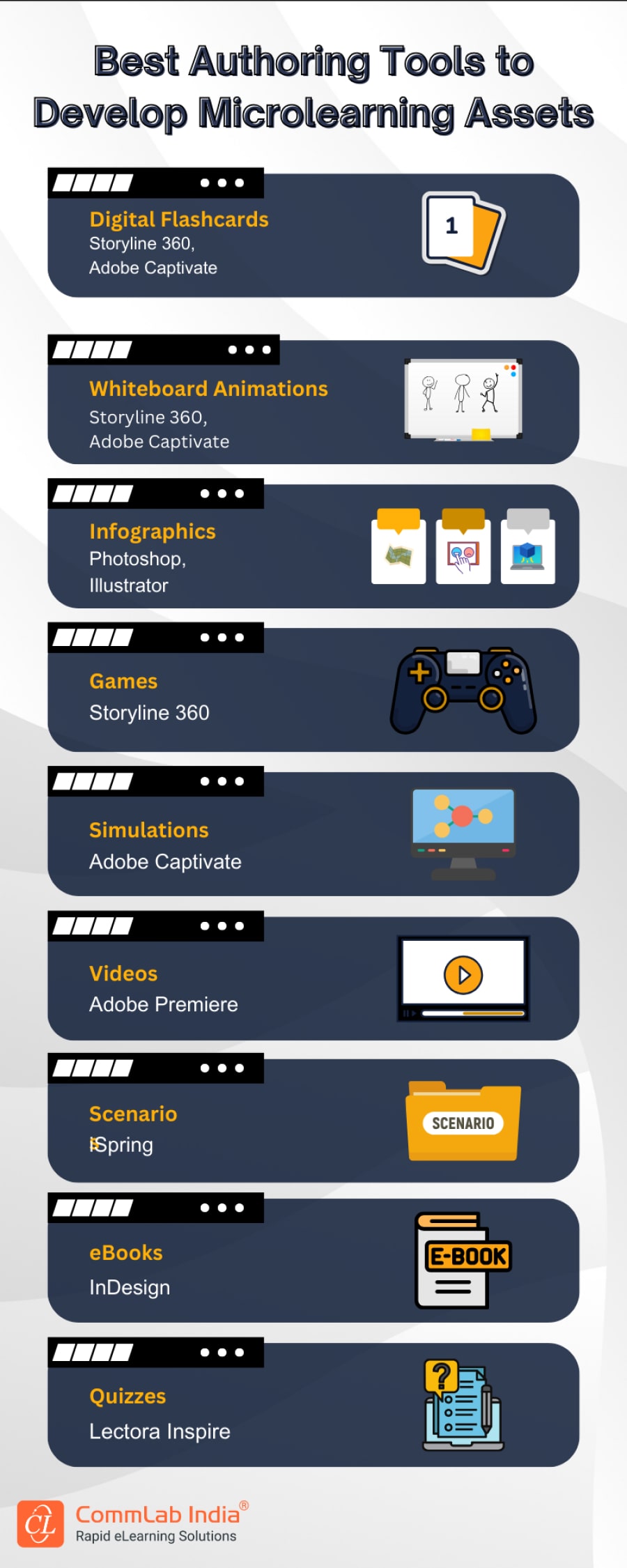 Best Authoring Tools to Develop Microlearning Assets

Digital Flashcards
Storyline 360,
Adobe Captivate

1

Whiteboard Animations
Storyline 360,
Adobe Captivate

Infographics
Photoshop,
Illustrator

Games
Storyline 360

Simulations
Adobe Captivate

Videos
Adobe Premiere

Scenario
iSpring

SCENARIO

eBooks
InDesign

E-BOOK

Quizzes
Lectora Inspire

?

CL

CommLab India®
Rapid eLearning Solutions