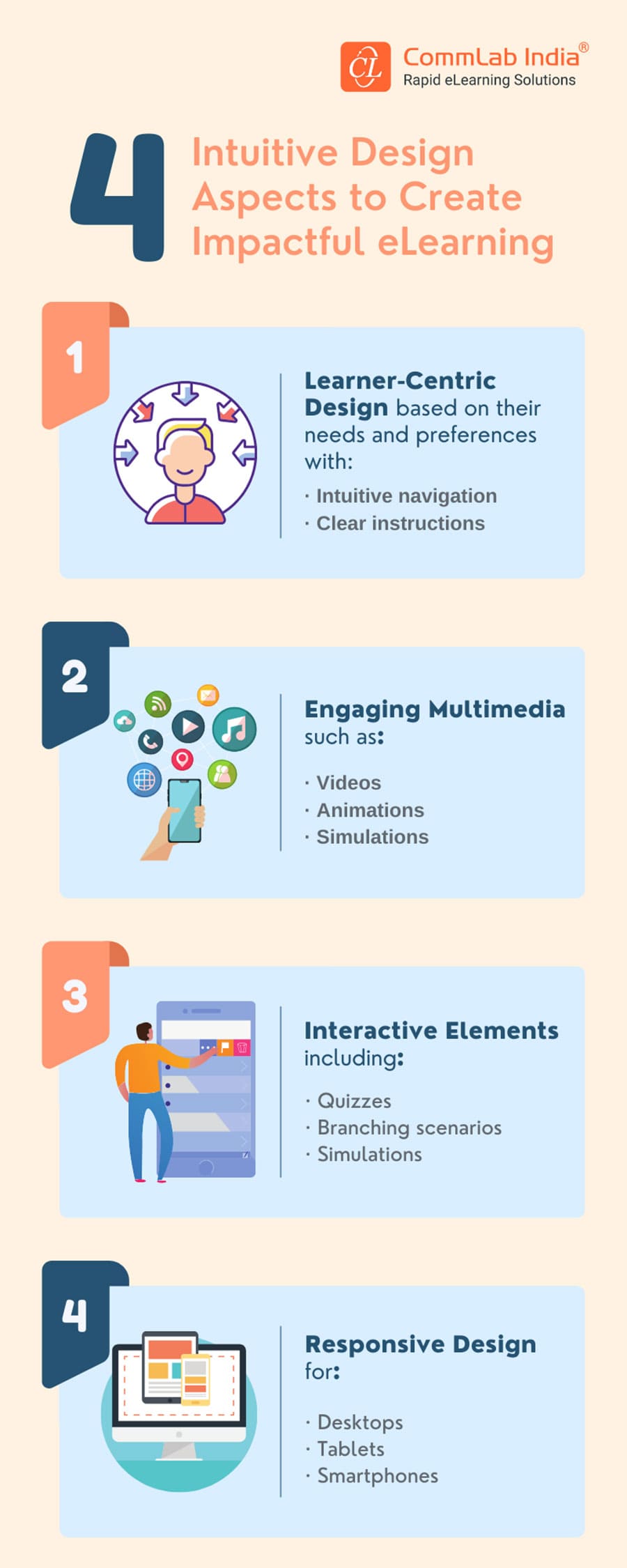 CL CommLab India®
Rapid eLearning Solutions

4 Intuitive Design Aspects to Create Impactful eLearning

1

Learner-Centric Design based on their needs and preferences with:

· Intuitive navigation
· Clear instructions

2

Engaging Multimedia such as:

· Videos
· Animations
· Simulations

3

Interactive Elements including:

· Quizzes
· Branching scenarios
· Simulations

4

Responsive Design for:

· Desktops
· Tablets
· Smartphones