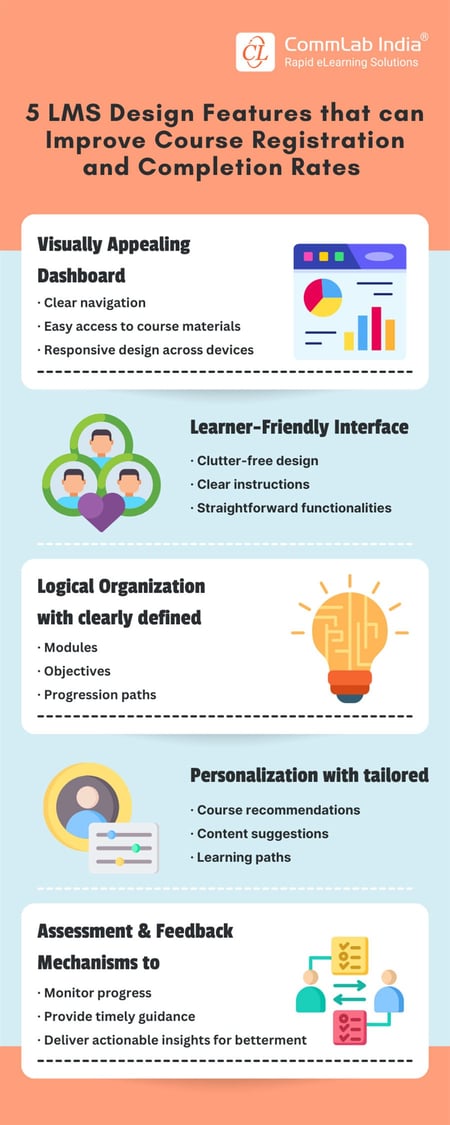 CL CommLab India®
Rapid eLearning Solutions

5 LMS Design Features that can Improve Course Registration and Completion Rates

Visually Appealing Dashboard
· Clear navigation
· Easy access to course materials
· Responsive design across devices

Learner-Friendly Interface
· Clutter-free design
· Clear instructions
· Straightforward functionalities

Logical Organization with clearly defined
· Modules
· Objectives
· Progression paths

Personalization with tailored
· Course recommendations
· Content suggestions
· Learning paths

Assessment & Feedback Mechanisms to
· Monitor progress
· Provide timely guidance
· Deliver actionable insights for betterment