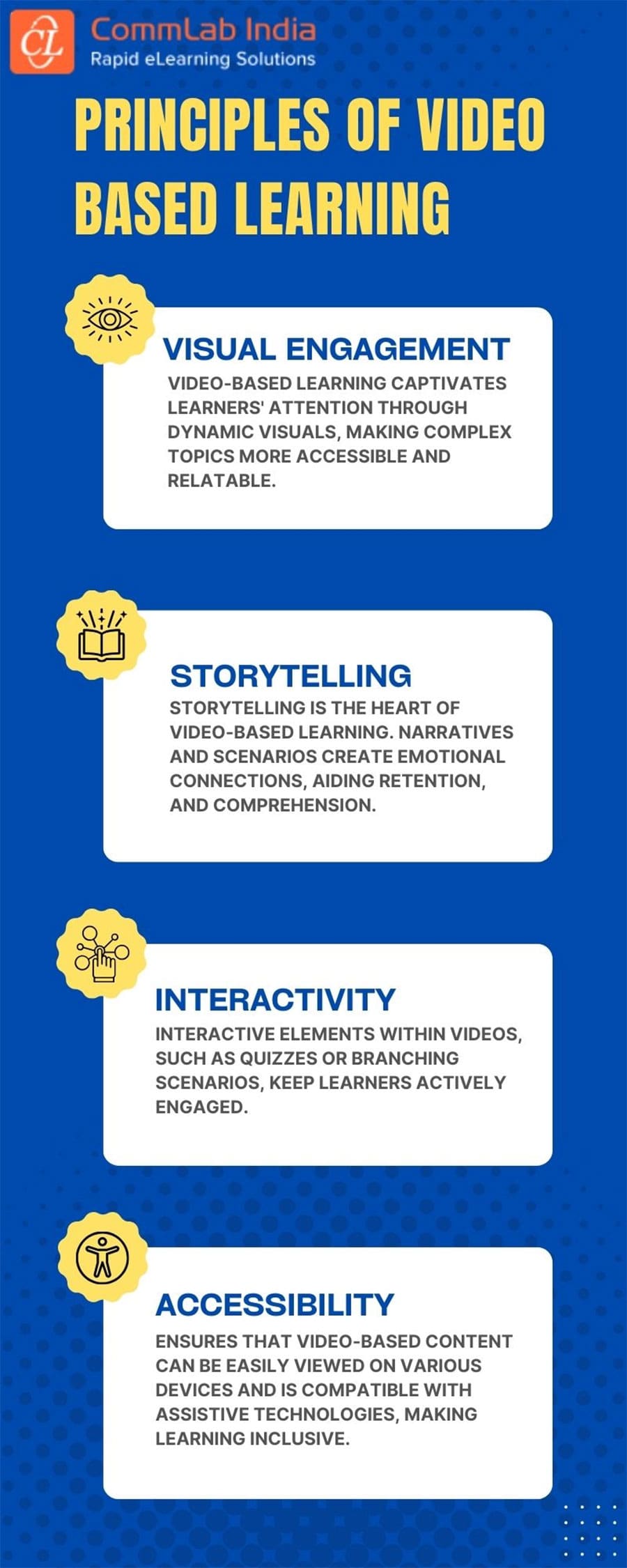 CL CommLab India
Rapid eLearning Solutions

PRINCIPLES OF VIDEO BASED LEARNING

VISUAL ENGAGEMENT
VIDEO-BASED LEARNING CAPTIVATES LEARNERS' ATTENTION THROUGH DYNAMIC VISUALS, MAKING COMPLEX TOPICS MORE ACCESSIBLE AND RELATABLE.

STORYTELLING
STORYTELLING IS THE HEART OF VIDEO-BASED LEARNING. NARRATIVES AND SCENARIOS CREATE EMOTIONAL CONNECTIONS, AIDING RETENTION, AND COMPREHENSION.

INTERACTIVITY
INTERACTIVE ELEMENTS WITHIN VIDEOS, SUCH AS QUIZZES OR BRANCHING SCENARIOS, KEEP LEARNERS ACTIVELY ENGAGED.

ACCESSIBILITY
ENSURES THAT VIDEO-BASED CONTENT CAN BE EASILY VIEWED ON VARIOUS DEVICES AND IS COMPATIBLE WITH ASSISTIVE TECHNOLOGIES, MAKING LEARNING INCLUSIVE.