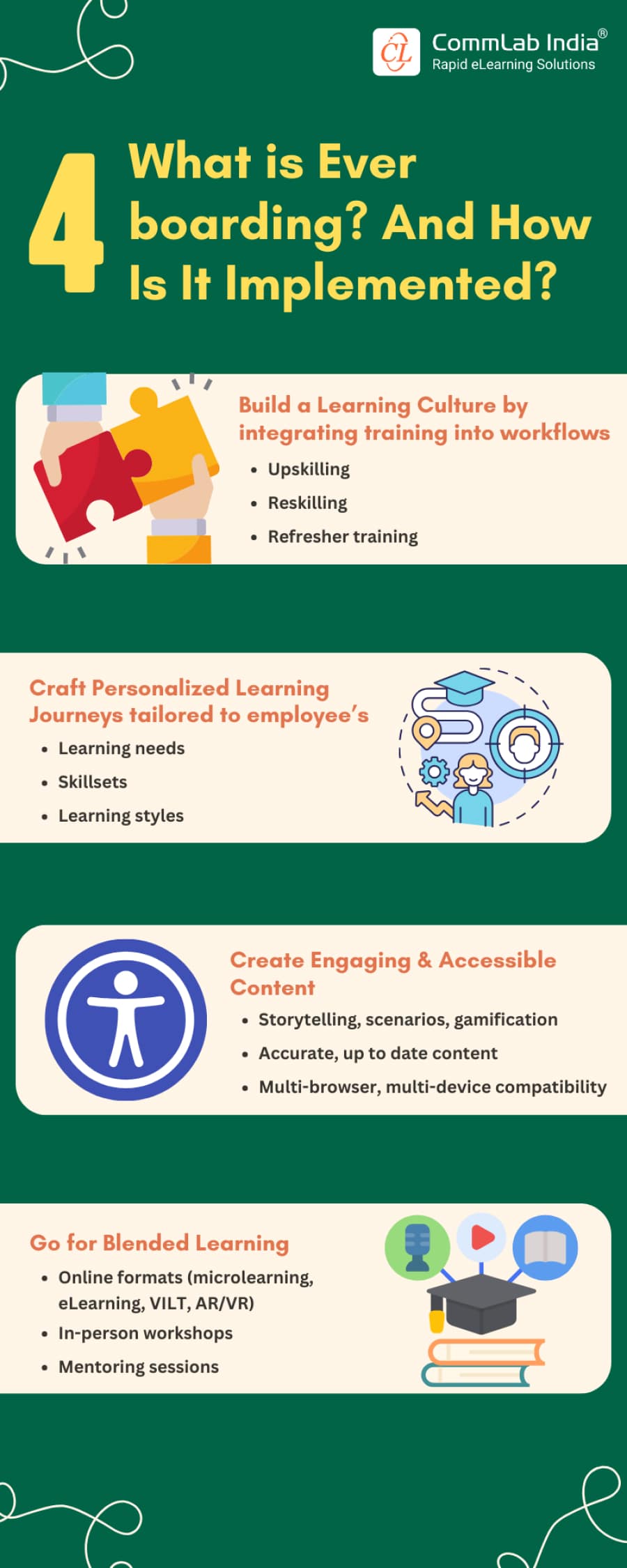 CL CommLab India®
Rapid eLearning Solutions

4 What is Ever boarding? And How Is It Implemented?

Build a Learning Culture by integrating training into workflows
• Upskilling
• Reskilling
• Refresher training

Craft Personalized Learning Journeys tailored to employee's
• Learning needs
• Skillsets
• Learning styles

Create Engaging & Accessible Content
• Storytelling, scenarios, gamification
• Accurate, up to date content
• Multi-browser, multi-device compatibility

Go for Blended Learning
• Online formats (microlearning, eLearning, VILT, AR/VR)
• In-person workshops
• Mentoring sessions