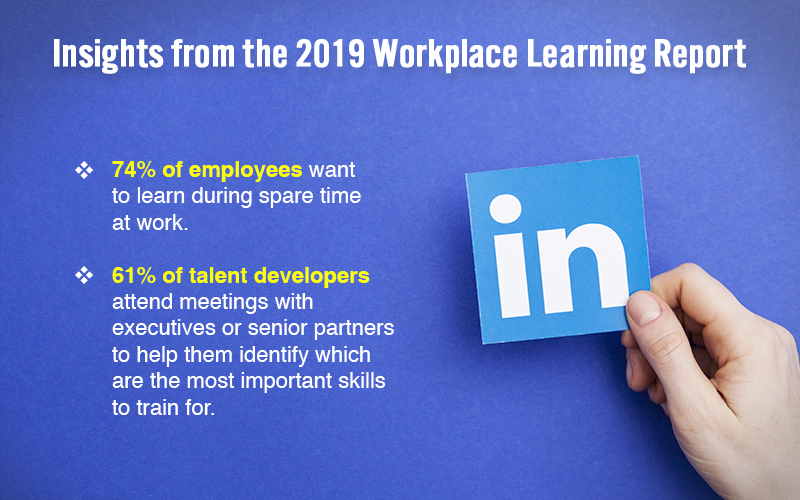 Insights from the 2019 Workplace Learning Report

❖ 74% of employees want to learn during spare time at work.

❖ 61% of talent developers attend meetings with executives or senior partners to help them identify which are the most important skills to train for.

in