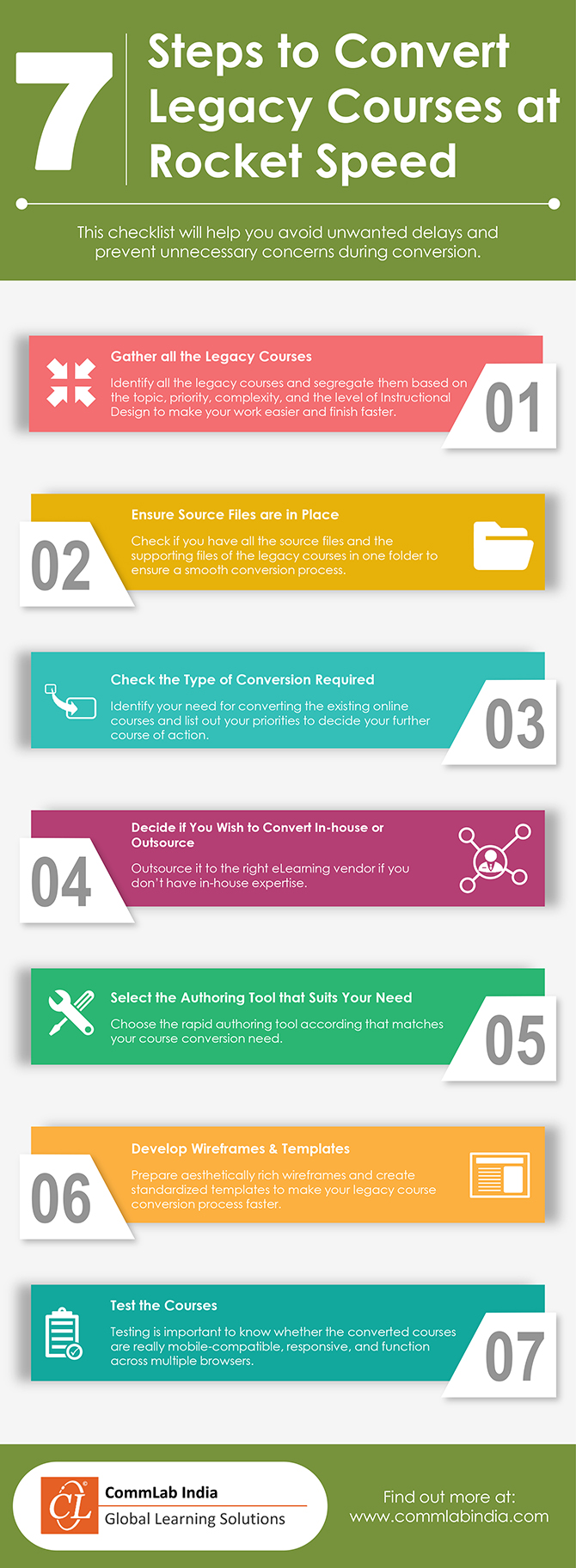 7 Steps to Convert Legacy Courses at Rocket Speed

This checklist will help you avoid unwanted delays and prevent unnecessary concerns during conversion.

Gather all the Legacy Courses
Identify all the legacy courses and segregate them based on the topic, priority, complexity, and the level of Instructional Design to make your work easier and finish faster.
01

02
Ensure Source Files are in Place
Check if you have all the source files and the supporting files of the legacy courses in one folder to ensure a smooth conversion process.

Check the Type of Conversion Required
Identify your need for converting the existing online courses and list out your priorities to decide your further course of action.
03

04
Decide if You Wish to Convert In-house or Outsource
Outsource it to the right eLearning vendor if you don't have in-house expertise.

Select the Authoring Tool that Suits Your Need
Choose the rapid authoring tool according that matches your course conversion need.
05

06
Develop Wireframes & Templates
Prepare aesthetically rich wireframes and create standardized templates to make your legacy course conversion process faster.

Test the Courses
Testing is important to know whether the converted courses are really mobile-compatible, responsive, and function across multiple browsers.
07

CL
CommLab India
Global Learning Solutions

Find out more at:
www.commlabindia.com