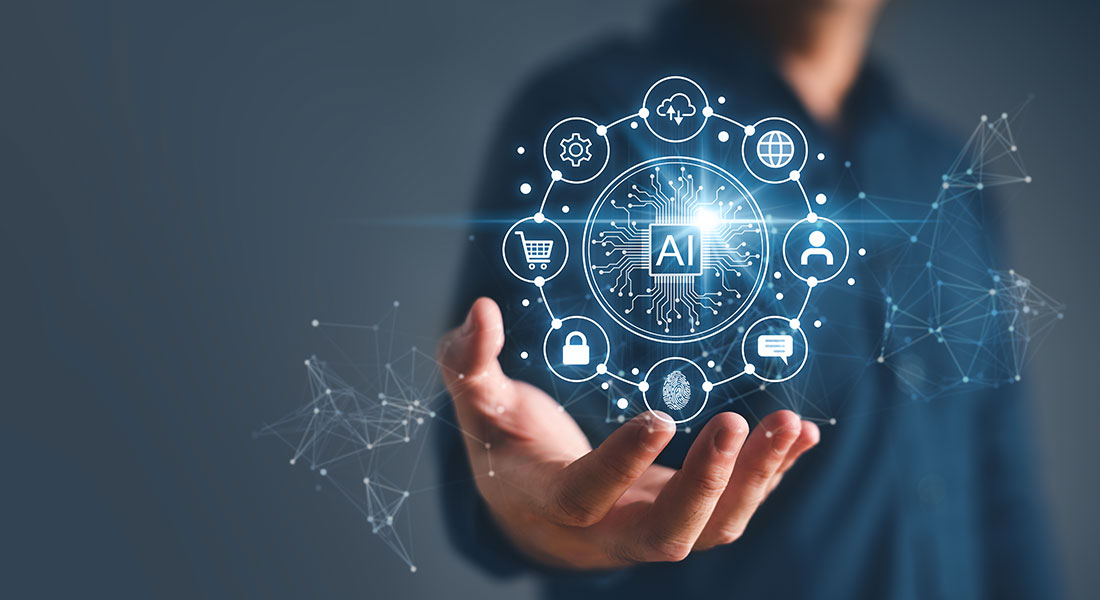 AI