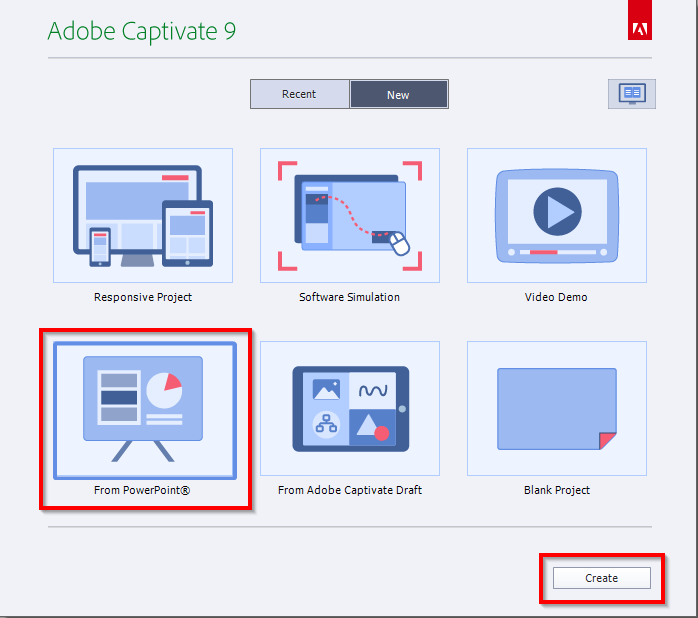 Adobe Captivate 9

Recent New

Responsive Project

Software Simulation

Video Demo

From PowerPoint®

From Adobe Captivate Draft

Blank Project

Create