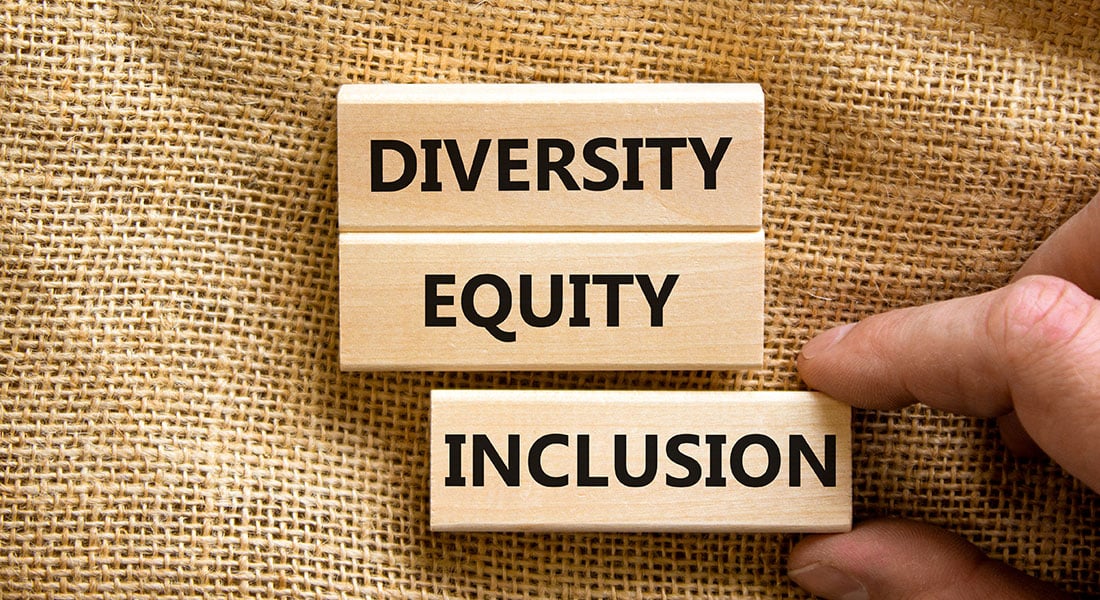 DIVERSITY
EQUITY
INCLUSION