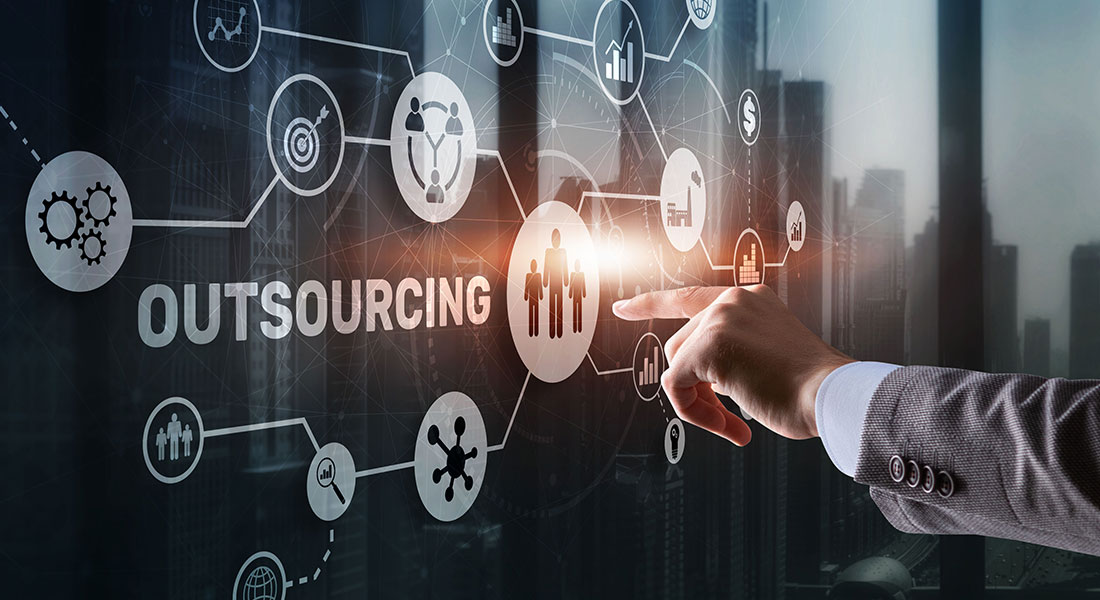 OUTSOURCING