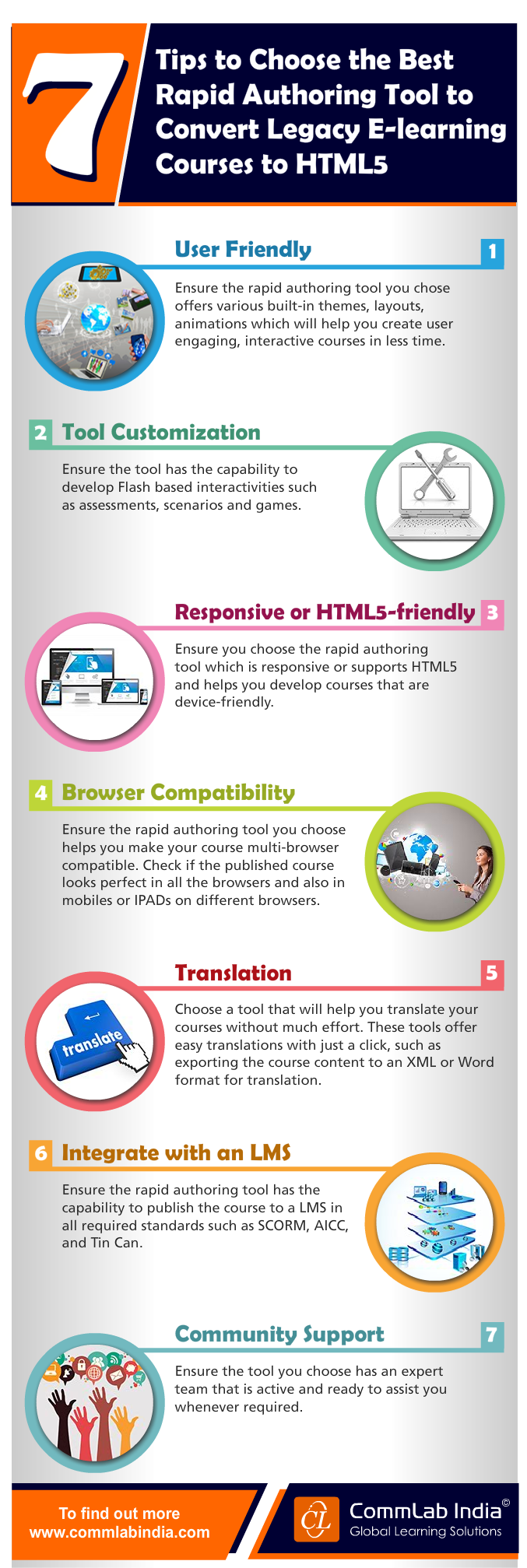 7 Tips to Choose the Best Rapid Authoring Tool to Convert Legacy E-learning Courses to HTML5

User Friendly 1

Ensure the rapid authoring tool you chose offers various built-in themes, layouts, animations which will help you create user engaging, interactive courses in less time.

2 Tool Customization

Ensure the tool has the capability to develop Flash based interactivities such as assessments, scenarios and games.

Responsive or HTML5-friendly 3

Ensure you choose the rapid authoring tool which is responsive or supports HTML5 and helps you develop courses that are device-friendly.

4 Browser Compatibility

Ensure the rapid authoring tool you choose helps you make your course multi-browser compatible. Check if the published course looks perfect in all the browsers and also in mobiles or IPADs on different browsers.

Translation 5

translate

Choose a tool that will help you translate your courses without much effort. These tools offer easy translations with just a click, such as exporting the course content to an XML or Word format for translation.

6 Integrate with an LMS

Ensure the rapid authoring tool has the capability to publish the course to a LMS in all required standards such as SCORM, AICC, and Tin Can.

Community Support 7

Ensure the tool you choose has an expert team that is active and ready to assist you whenever required.

To find out more www.commlabindia.com

CL CommLab India© Global Learning Solutions