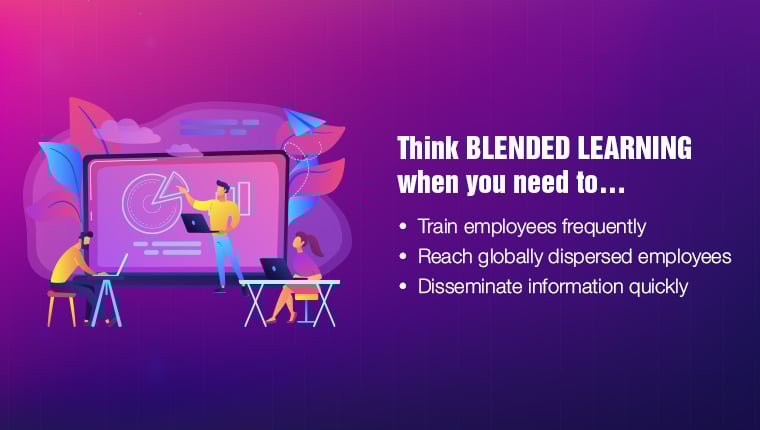 Think BLENDED LEARNING when you need to...

• Train employees frequently
• Reach globally dispersed employees
• Disseminate information quickly