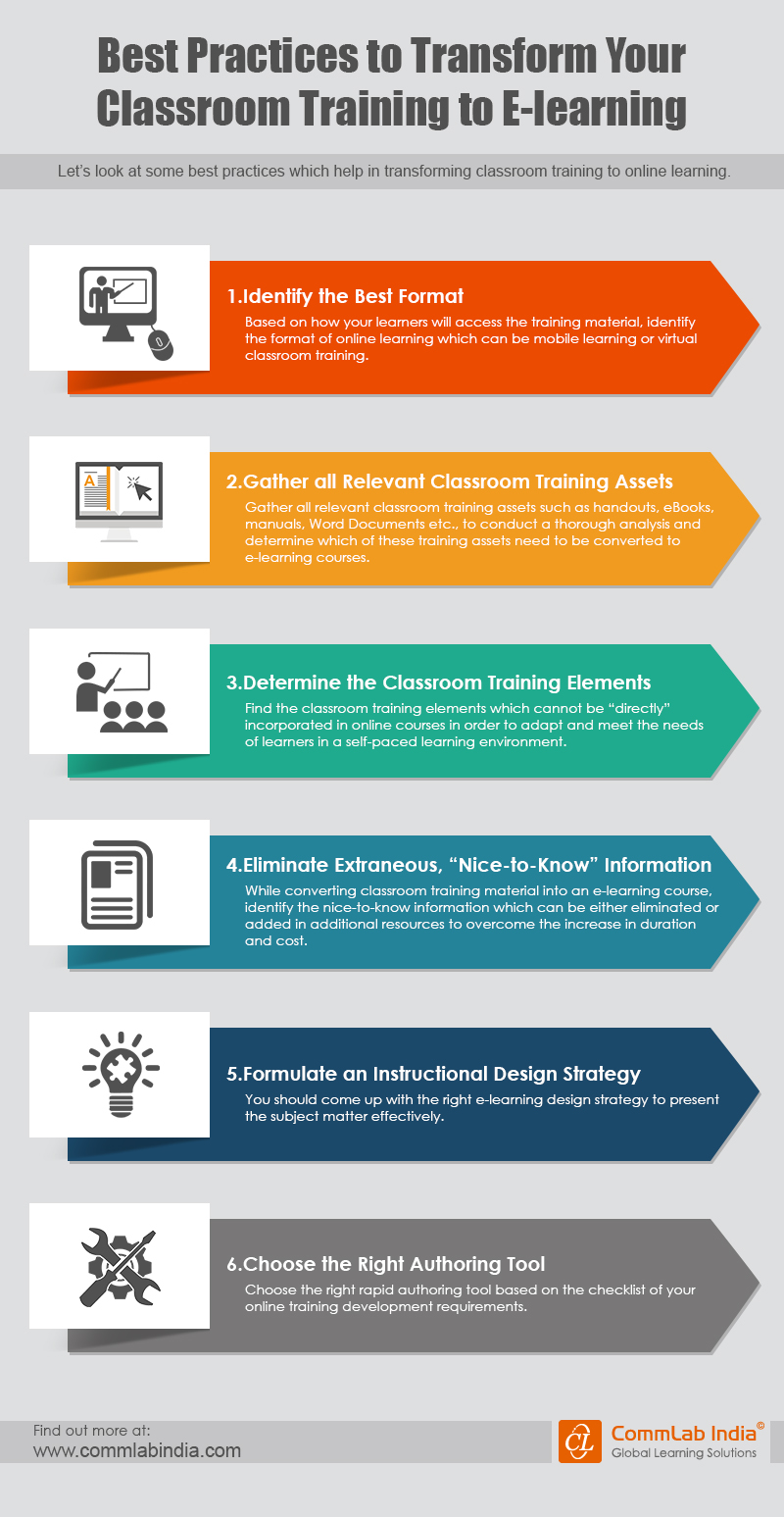 Best Practices to Transform Your Classroom Training to E-learning

Let's look at some best practices which help in transforming classroom training to online learning.

1.Identify the Best Format
Based on how your learners will access the training material, identify the format of online learning which can be mobile learning or virtual classroom training.

A

2.Gather all Relevant Classroom Training Assets
Gather all relevant classroom training assets such as handouts, eBooks, manuals, Word Documents etc., to conduct a thorough analysis and determine which of these training assets need to be converted to e-learning courses.

3.Determine the Classroom Training Elements
Find the classroom training elements which cannot be "directly" incorporated in online courses in order to adapt and meet the needs of learners in a self-paced learning environment.

4.Eliminate Extraneous, "Nice-to-Know" Information
While converting classroom training material into an e-learning course, identify the nice-to-know information which can be either eliminated or added in additional resources to overcome the increase in duration and cost.

5.Formulate an Instructional Design Strategy
You should come up with the right e-learning design strategy to present the subject matter effectively.

6.Choose the Right Authoring Tool
Choose the right rapid authoring tool based on the checklist of your online training development requirements.

Find out more at:
www.commlabindia.com

CL CommLab India©
Global Learning Solutions