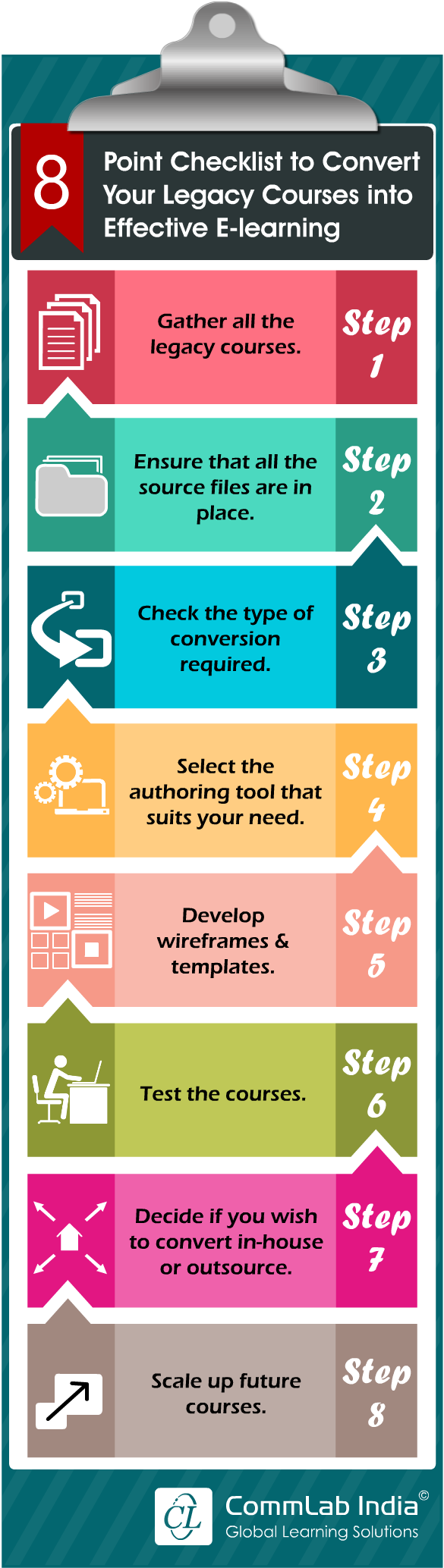 8

Point Checklist to Convert Your Legacy Courses into Effective E-learning

Gather all the legacy courses.

Step 1

Ensure that all the source files are in place.

Step 2

Check the type of conversion required.

Step 3

Select the authoring tool that suits your need.

Step 4

Develop wireframes & templates.

Step 5

Test the courses.

Step 6

Decide if you wish to convert in-house or outsource.

Step 7

Scale up future courses.

Step 8

CL

CommLab India©
Global Learning Solutions