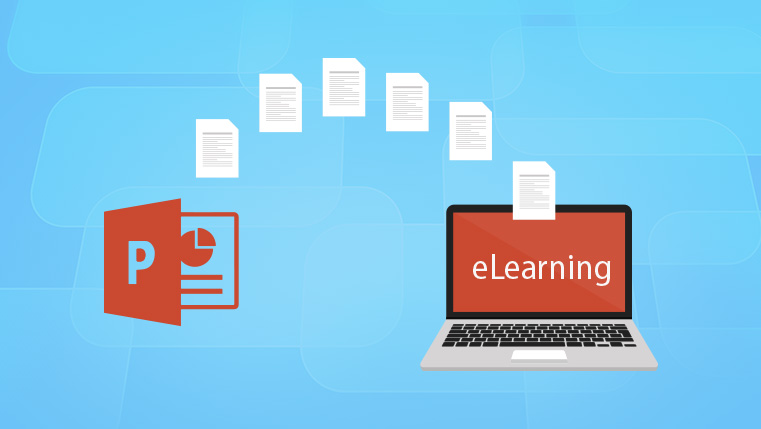 P

eLearning