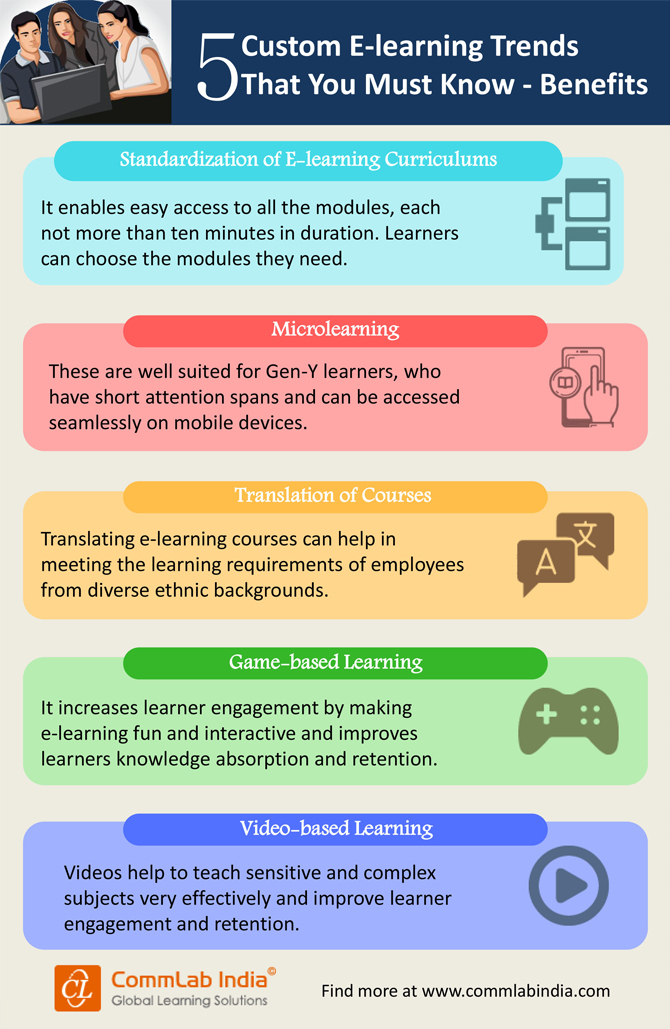 5 Custom E-learning Trends That You Must Know - Benefits

Standardization of E-learning Curriculums

It enables easy access to all the modules, each not more than ten minutes in duration. Learners can choose the modules they need.

Microlearning

These are well suited for Gen-Y learners, who have short attention spans and can be accessed seamlessly on mobile devices.

Translation of Courses

Translating e-learning courses can help in meeting the learning requirements of employees from diverse ethnic backgrounds.

A 文

Game-based Learning

It increases learner engagement by making e-learning fun and interactive and improves learners knowledge absorption and retention.

Video-based Learning

Videos help to teach sensitive and complex subjects very effectively and improve learner engagement and retention.

CL CommLab India©
Global Learning Solutions

Find more at www.commlabindia.com