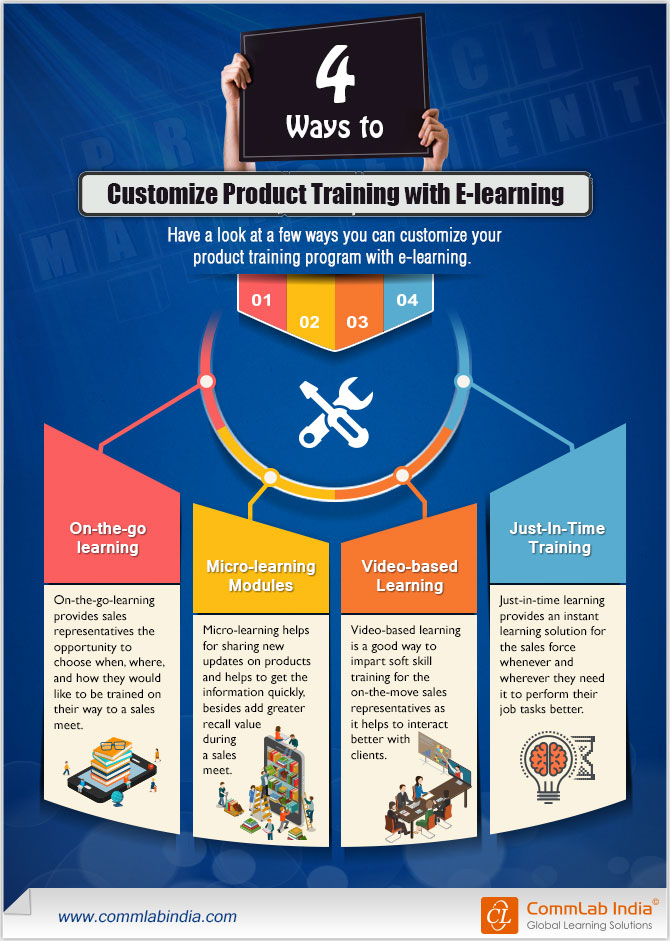 4
Ways to

Customize Product Training with E-learning

Have a look at a few ways you can customize your product training program with e-learning.

01 02 03 04

On-the-go learning

On-the-go-learning provides sales representatives the opportunity to choose when, where, and how they would like to be trained on their way to a sales meet.

Micro-learning Modules

Micro-learning helps for sharing new updates on products and helps to get the information quickly, besides add greater recall value during a sales meet.

Video-based Learning

Video-based learning is a good way to impart soft skill training for the on-the-move sales representatives as it helps to interact better with clients.

Just-In-Time Training

Just-in-time learning provides an instant learning solution for the sales force whenever and wherever they need it to perform their job tasks better.

www.commlabindia.com

CommLab India®
Global Learning Solutions