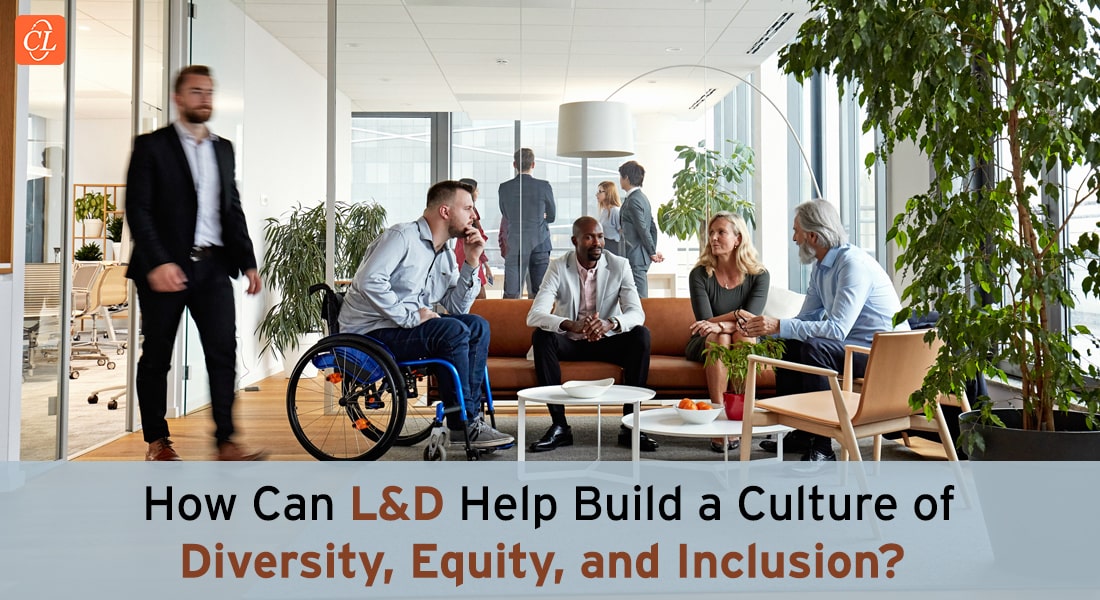 CL

How Can L&D Help Build a Culture of Diversity, Equity, and Inclusion?