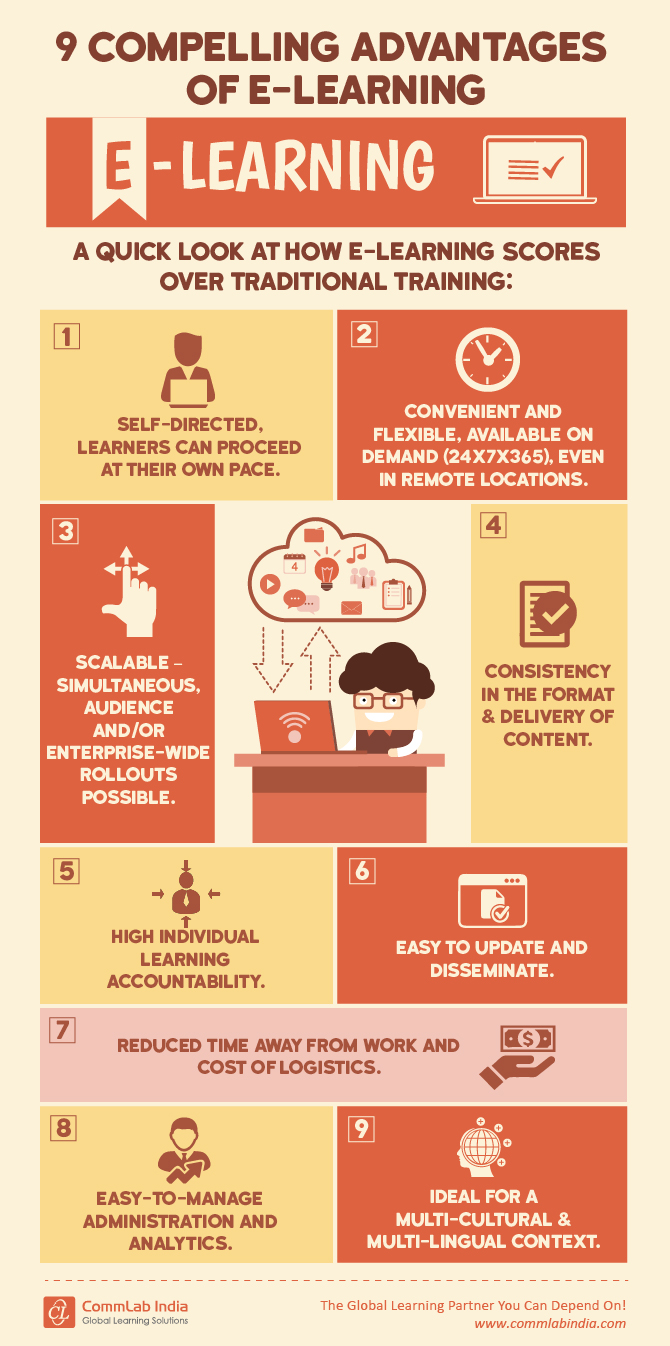 9 COMPELLING ADVANTAGES OF E-LEARNING

E-LEARNING

A QUICK LOOK AT HOW E-LEARNING SCORES OVER TRADITIONAL TRAINING:

1
SELF-DIRECTED, LEARNERS CAN PROCEED AT THEIR OWN PACE.

2
CONVENIENT AND FLEXIBLE, AVAILABLE ON DEMAND (24X7X365), EVEN IN REMOTE LOCATIONS.

3
SCALABLE – SIMULTANEOUS, AUDIENCE AND/OR ENTERPRISE-WIDE ROLLOUTS POSSIBLE.

4
CONSISTENCY IN THE FORMAT & DELIVERY OF CONTENT.

5
HIGH INDIVIDUAL LEARNING ACCOUNTABILITY.

6
EASY TO UPDATE AND DISSEMINATE.

7
REDUCED TIME AWAY FROM WORK AND COST OF LOGISTICS.

8
EASY-TO-MANAGE ADMINISTRATION AND ANALYTICS.

9
IDEAL FOR A MULTI-CULTURAL & MULTI-LINGUAL CONTEXT.

CommLab India
Global Learning Solutions

The Global Learning Partner You Can Depend On!
www.commlabindia.com