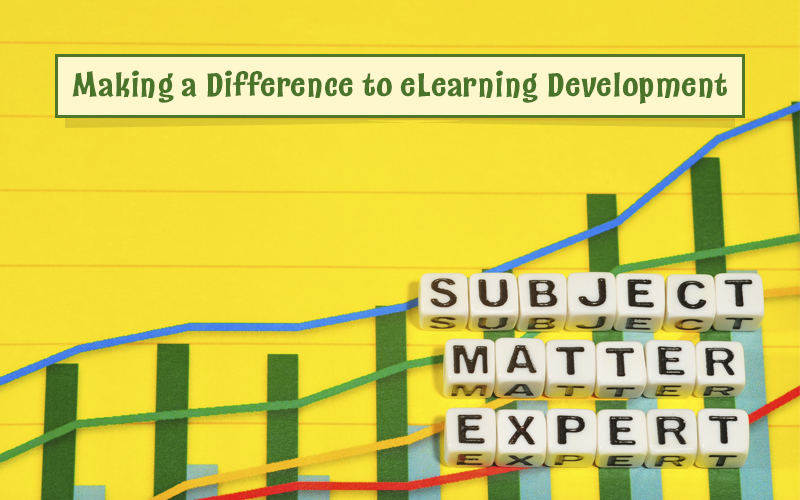 Making a Difference to eLearning Development

SUBJECT
MATTER
EXPERT