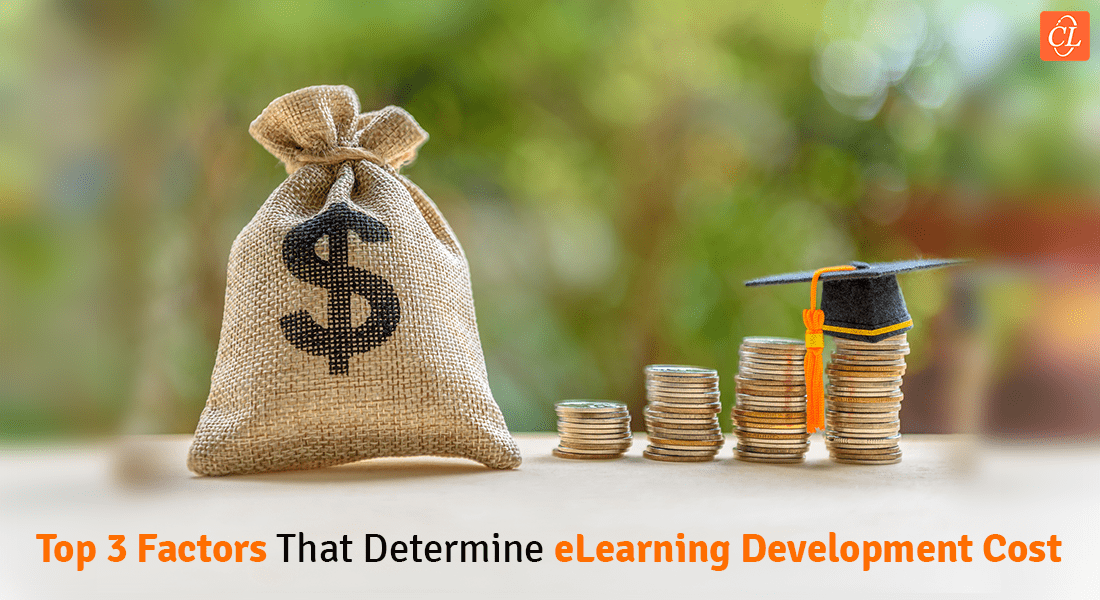 CL

$

Top 3 Factors That Determine eLearning Development Cost