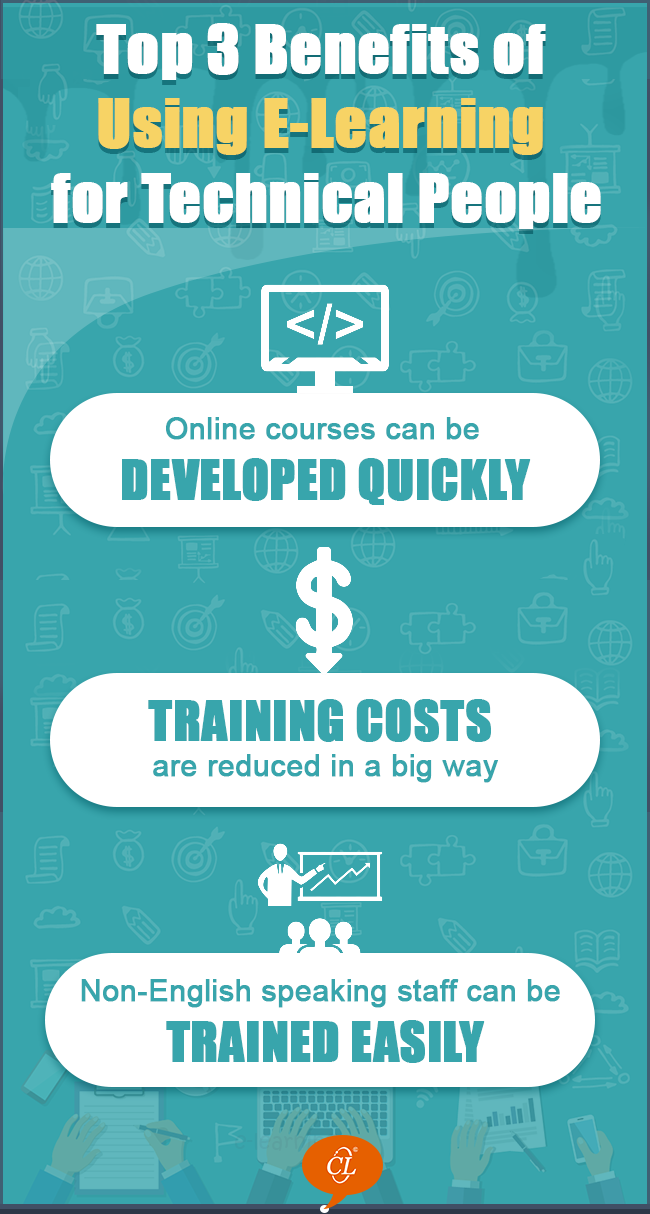 Top 3 Benefits of Using E-Learning for Technical People

</>

Online courses can be DEVELOPED QUICKLY

$

TRAINING COSTS are reduced in a big way

Non-English speaking staff can be TRAINED EASILY

CL