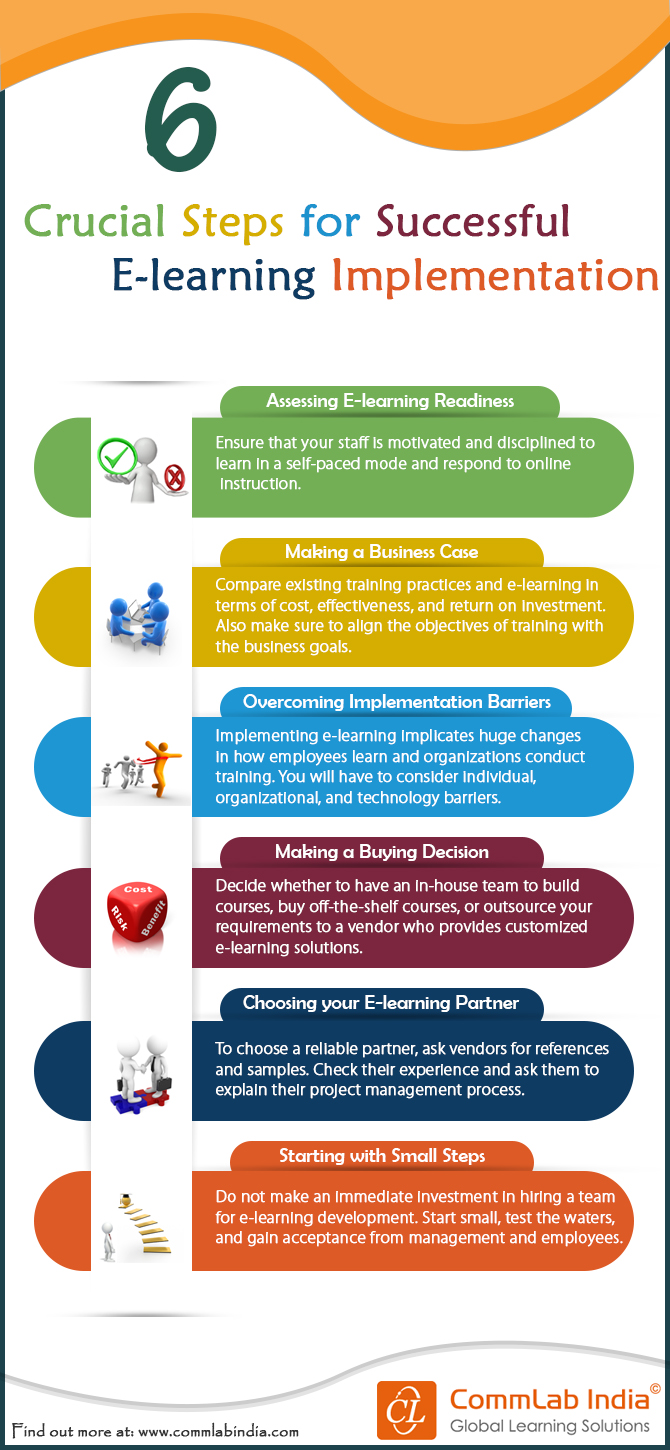 6

Crucial Steps for Successful E-learning Implementation

Assessing E-learning Readiness

Ensure that your staff is motivated and disciplined to learn in a self-paced mode and respond to online instruction.

Making a Business Case

Compare existing training practices and e-learning in terms of cost, effectiveness, and return on investment. Also make sure to align the objectives of training with the business goals.

Overcoming Implementation Barriers

Implementing e-learning implicates huge changes in how employees learn and organizations conduct training. You will have to consider individual, organizational, and technology barriers.

Making a Buying Decision

Cost Risk Benefit

Decide whether to have an in-house team to build courses, buy off-the-shelf courses, or outsource your requirements to a vendor who provides customized e-learning solutions.

Choosing your E-learning Partner

To choose a reliable partner, ask vendors for references and samples. Check their experience and ask them to explain their project management process.

Starting with Small Steps

Do not make an immediate investment in hiring a team for e-learning development. Start small, test the waters, and gain acceptance from management and employees.

Find out more at: www.commlabindia.com

CL CommLab India© Global Learning Solutions