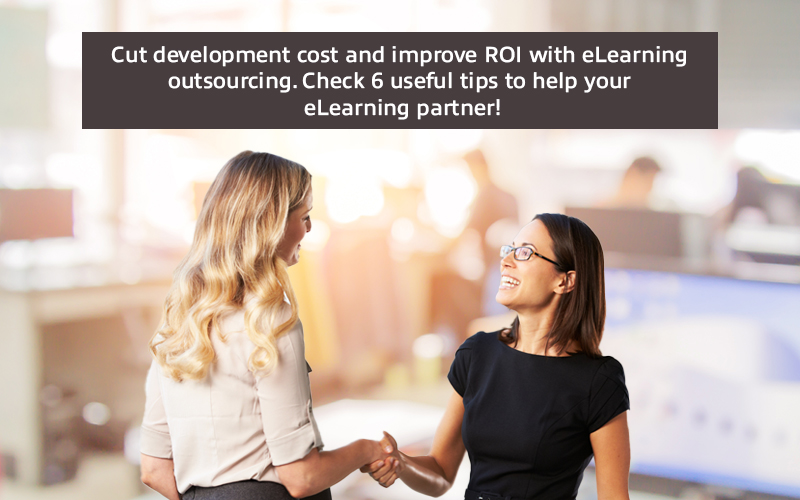 Cut development cost and improve ROI with eLearning outsourcing. Check 6 useful tips to help your eLearning partner!