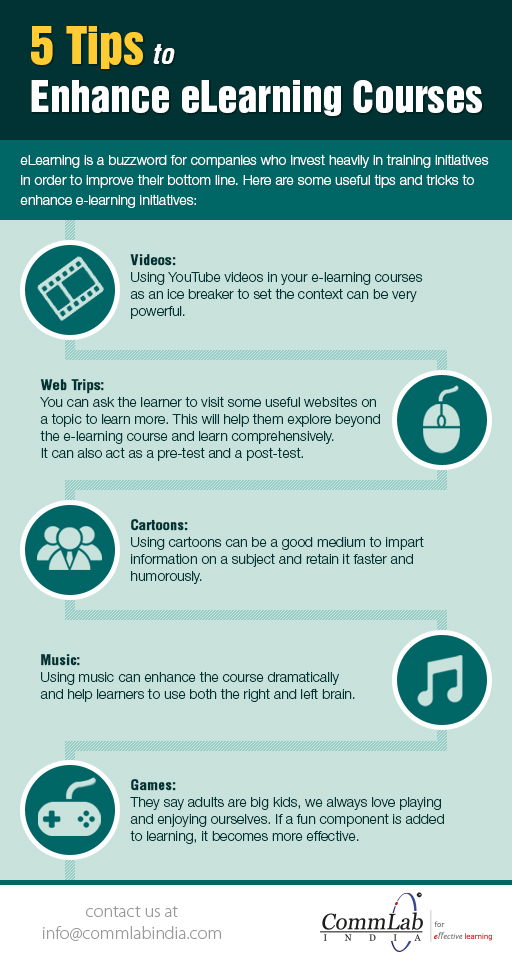 5 Tips to
Enhance eLearning Courses

eLearning is a buzzword for companies who invest heavily in training initiatives in order to improve their bottom line. Here are some useful tips and tricks to enhance e-learning initiatives:

Videos:
Using YouTube videos in your e-learning courses as an ice breaker to set the context can be very powerful.

Web Trips:
You can ask the learner to visit some useful websites on a topic to learn more. This will help them explore beyond the e-learning course and learn comprehensively. It can also act as a pre-test and a post-test.

Cartoons:
Using cartoons can be a good medium to impart information on a subject and retain it faster and humorously.

Music:
Using music can enhance the course dramatically and help learners to use both the right and left brain.

Games:
They say adults are big kids, we always love playing and enjoying ourselves. If a fun component is added to learning, it becomes more effective.

contact us at
info@commlabindia.com

CommLab INDIA for effective learning