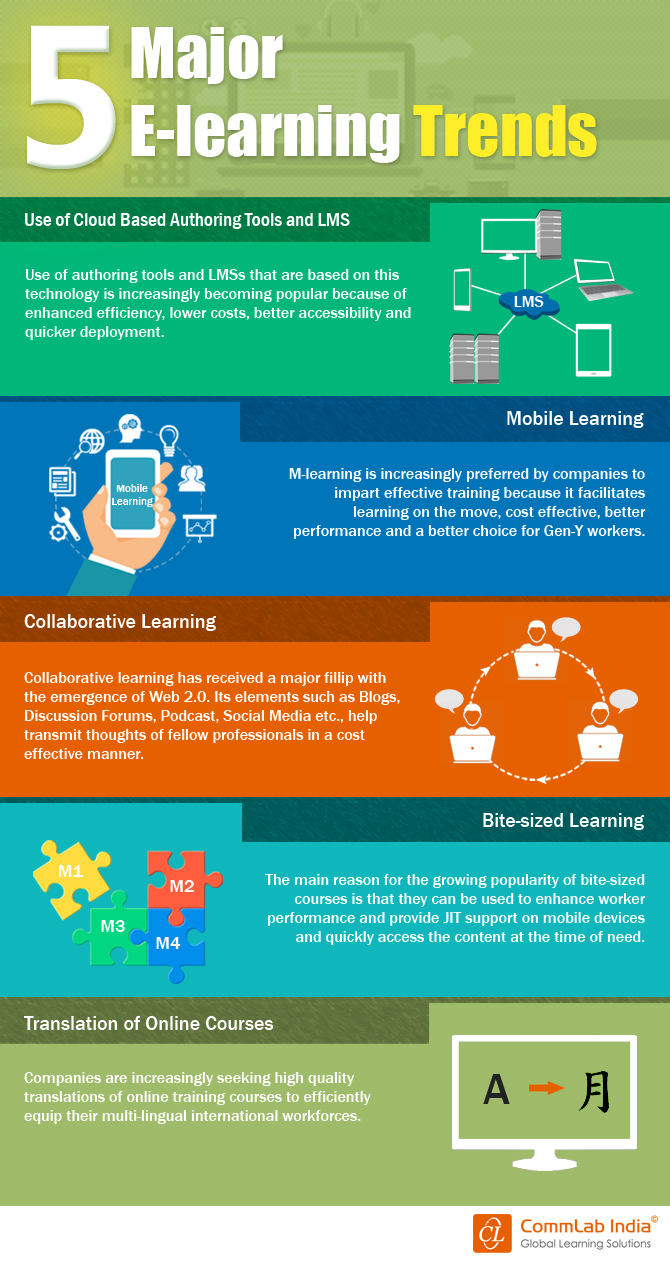 5 Major E-learning Trends

Use of Cloud Based Authoring Tools and LMS

Use of authoring tools and LMSs that are based on this technology is increasingly becoming popular because of enhanced efficiency, lower costs, better accessibility and quicker deployment.

LMS

Mobile Learning

Mobile Learning

M-learning is increasingly preferred by companies to impart effective training because it facilitates learning on the move, cost effective, better performance and a better choice for Gen-Y workers.

Collaborative Learning

Collaborative learning has received a major fillip with the emergence of Web 2.0. Its elements such as Blogs, Discussion Forums, Podcast, Social Media etc., help transmit thoughts of fellow professionals in a cost effective manner.

Bite-sized Learning

M1
M2
M3
M4

The main reason for the growing popularity of bite-sized courses is that they can be used to enhance worker performance and provide JIT support on mobile devices and quickly access the content at the time of need.

Translation of Online Courses

Companies are increasingly seeking high quality translations of online training courses to efficiently equip their multi-lingual international workforces.

A 月

CL CommLab India©
Global Learning Solutions