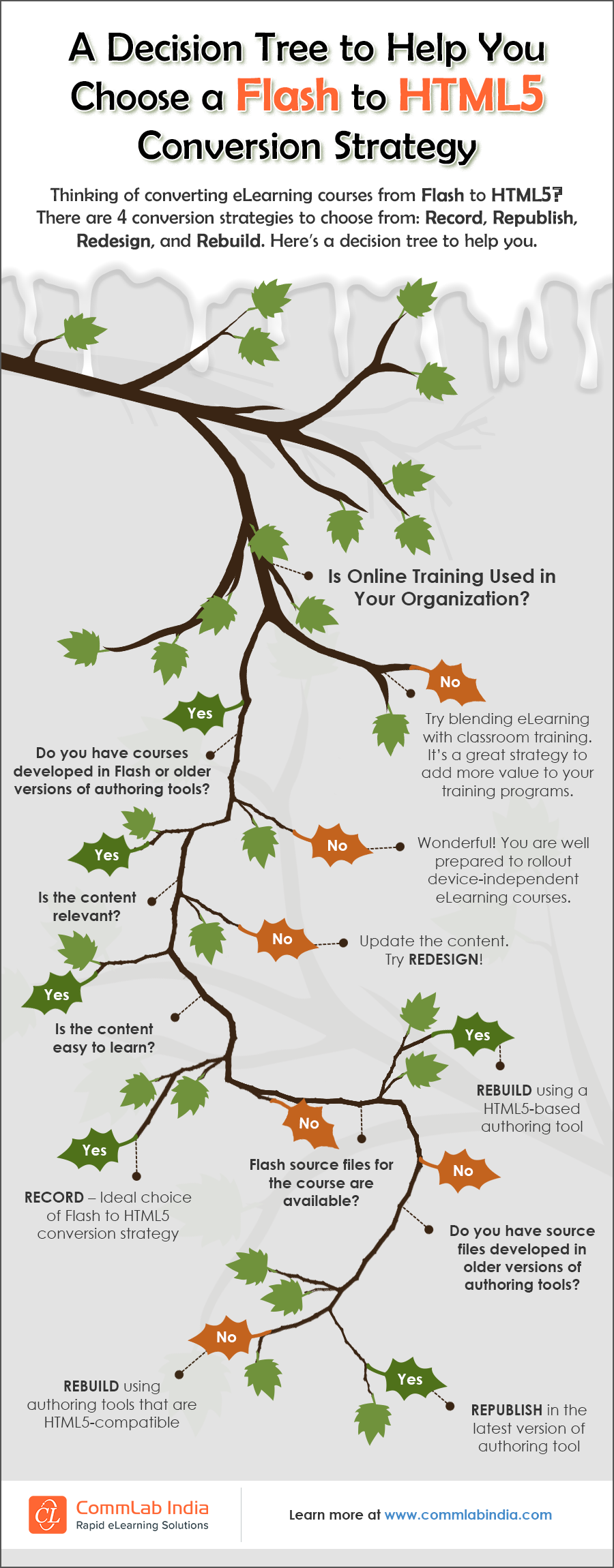 A Decision Tree to Help You Choose a Flash to HTML5 Conversion Strategy

Thinking of converting eLearning courses from Flash to HTML5? There are 4 conversion strategies to choose from: Record, Republish, Redesign, and Rebuild. Here's a decision tree to help you.

Is Online Training Used in Your Organization?

No

Try blending eLearning with classroom training. It's a great strategy to add more value to your training programs.

Yes

Do you have courses developed in Flash or older versions of authoring tools?

No

Wonderful! You are well prepared to rollout device-independent eLearning courses.

Yes

Is the content relevant?

No

Update the content. Try REDESIGN!

Yes

Is the content easy to learn?

Yes

RECORD – Ideal choice of Flash to HTML5 conversion strategy

No

Flash source files for the course are available?

Yes

REBUILD using a HTML5-based authoring tool

No

Do you have source files developed in older versions of authoring tools?

No

REBUILD using authoring tools that are HTML5-compatible

Yes

REPUBLISH in the latest version of authoring tool

CL CommLab India Rapid eLearning Solutions

Learn more at www.commlabindia.com