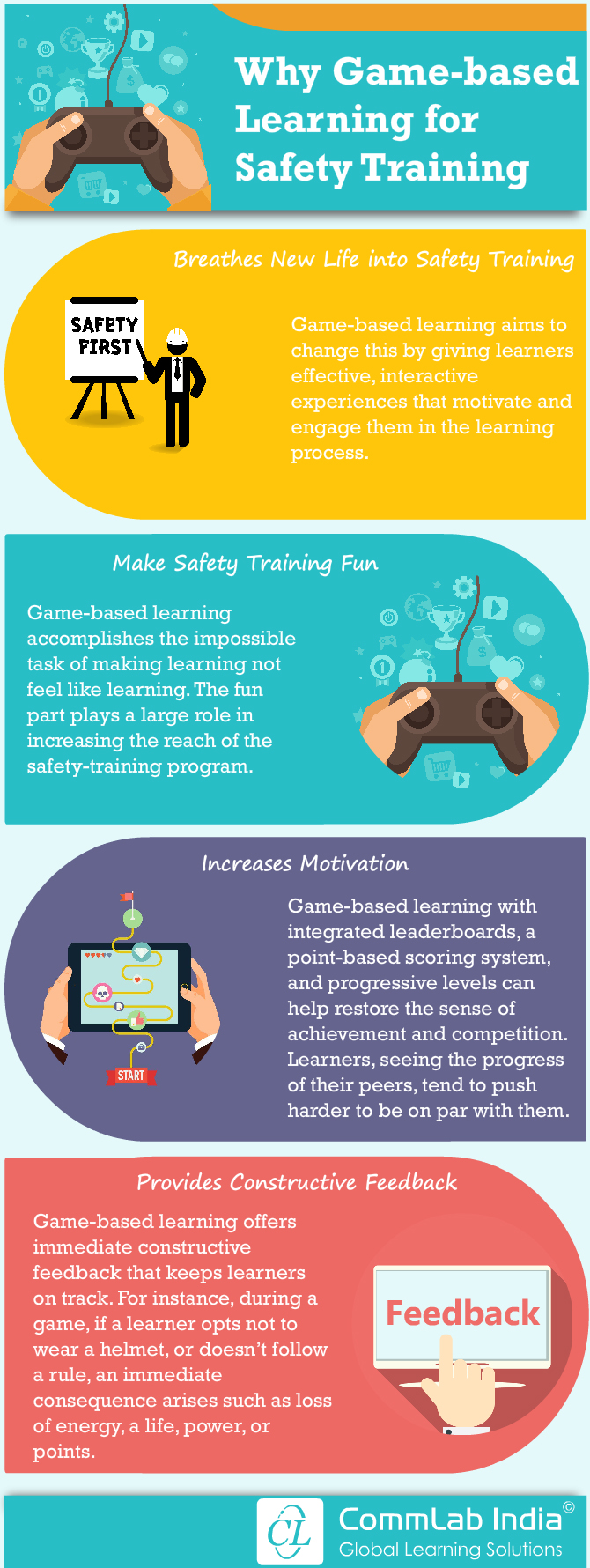 Why Game-based Learning for Safety Training

Breathes New Life into Safety Training

SAFETY FIRST

Game-based learning aims to change this by giving learners effective, interactive experiences that motivate and engage them in the learning process.

Make Safety Training Fun

Game-based learning accomplishes the impossible task of making learning not feel like learning. The fun part plays a large role in increasing the reach of the safety-training program.

Increases Motivation

START

Game-based learning with integrated leaderboards, a point-based scoring system, and progressive levels can help restore the sense of achievement and competition. Learners, seeing the progress of their peers, tend to push harder to be on par with them.

Provides Constructive Feedback

Game-based learning offers immediate constructive feedback that keeps learners on track. For instance, during a game, if a learner opts not to wear a helmet, or doesn't follow a rule, an immediate consequence arises such as loss of energy, a life, power, or points.

Feedback

CL CommLab India©
Global Learning Solutions