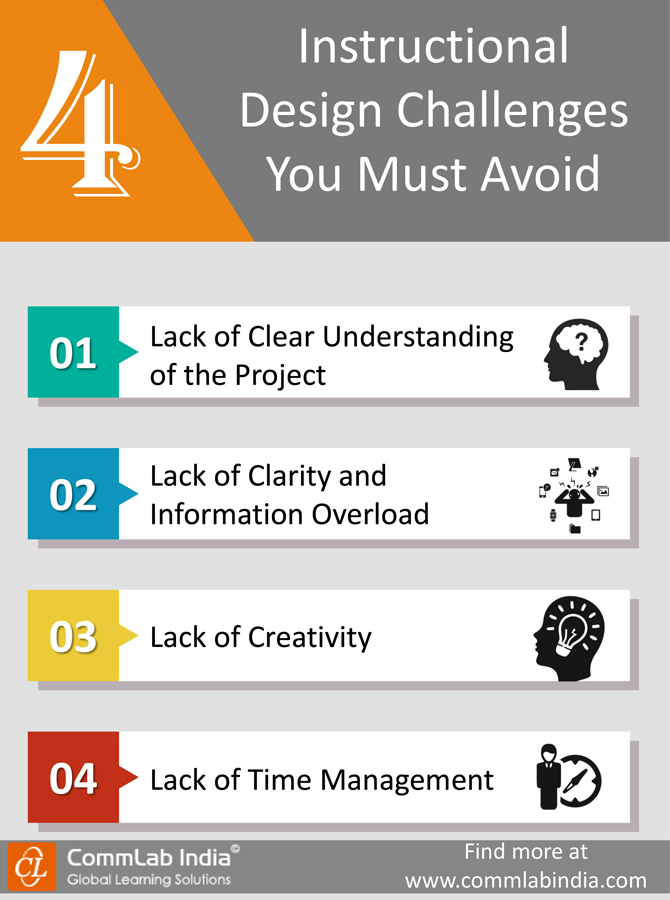 4

Instructional Design Challenges You Must Avoid

01 Lack of Clear Understanding of the Project

?

02 Lack of Clarity and Information Overload

03 Lack of Creativity

04 Lack of Time Management

CL CommLab India©
Global Learning Solutions

Find more at
www.commlabindia.com