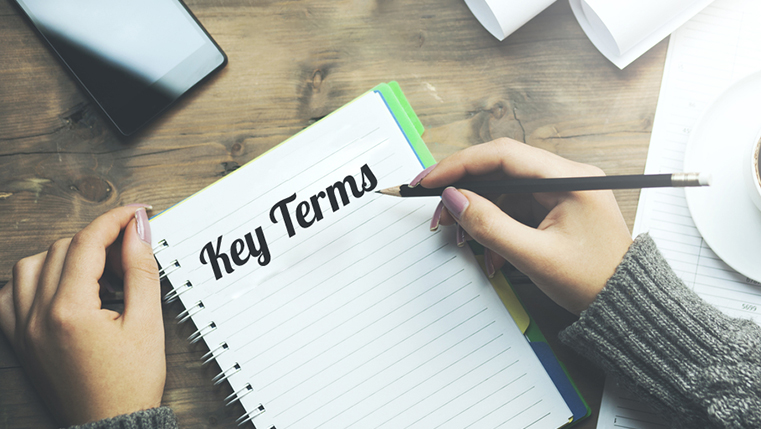 Key Terms