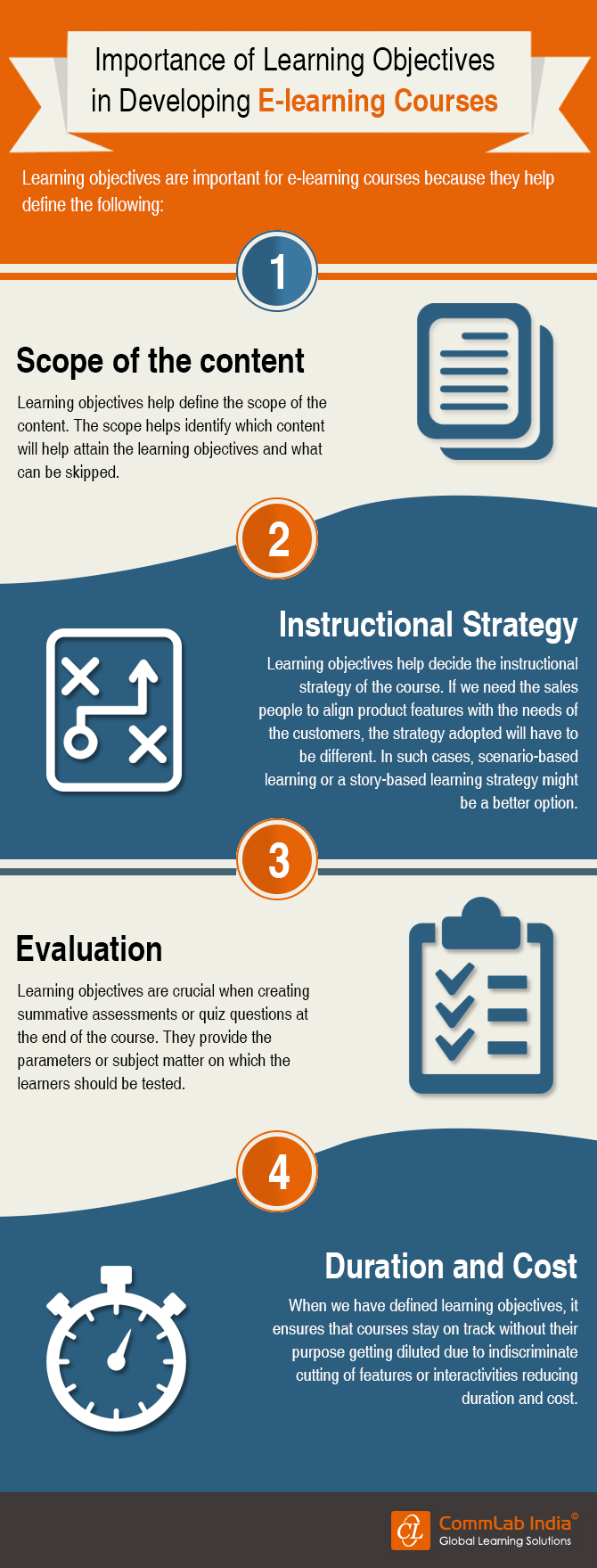 Importance of Learning Objectives in Developing E-learning Courses

Learning objectives are important for e-learning courses because they help define the following:

1

Scope of the content

Learning objectives help define the scope of the content. The scope helps identify which content will help attain the learning objectives and what can be skipped.

2

Instructional Strategy

Learning objectives help decide the instructional strategy of the course. If we need the sales people to align product features with the needs of the customers, the strategy adopted will have to be different. In such cases, scenario-based learning or a story-based learning strategy might be a better option.

3

Evaluation

Learning objectives are crucial when creating summative assessments or quiz questions at the end of the course. They provide the parameters or subject matter on which the learners should be tested.

4

Duration and Cost

When we have defined learning objectives, it ensures that courses stay on track without their purpose getting diluted due to indiscriminate cutting of features or interactivities reducing duration and cost.

CL CommLab India©
Global Learning Solutions