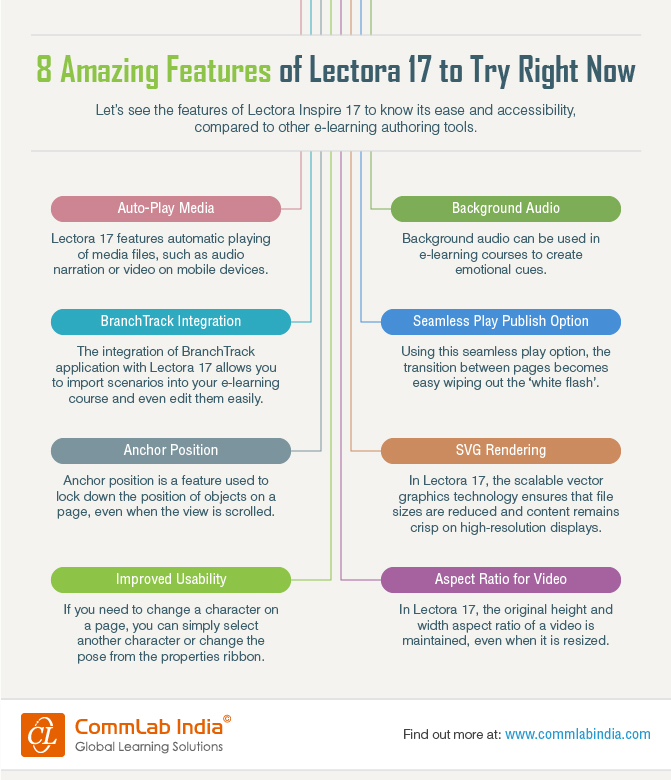 8 Amazing Features of Lectora 17 to Try Right Now

Let's see the features of Lectora Inspire 17 to know its ease and accessibility, compared to other e-learning authoring tools.

Auto-Play Media

Lectora 17 features automatic playing of media files, such as audio narration or video on mobile devices.

BranchTrack Integration

The integration of BranchTrack application with Lectora 17 allows you to import scenarios into your e-learning course and even edit them easily.

Anchor Position

Anchor position is a feature used to lock down the position of objects on a page, even when the view is scrolled.

Improved Usability

If you need to change a character on a page, you can simply select another character or change the pose from the properties ribbon.

Background Audio

Background audio can be used in e-learning courses to create emotional cues.

Seamless Play Publish Option

Using this seamless play option, the transition between pages becomes easy wiping out the 'white flash'.

SVG Rendering

In Lectora 17, the scalable vector graphics technology ensures that file sizes are reduced and content remains crisp on high-resolution displays.

Aspect Ratio for Video

In Lectora 17, the original height and width aspect ratio of a video is maintained, even when it is resized.

CL CommLab India®
Global Learning Solutions

Find out more at: www.commlabindia.com