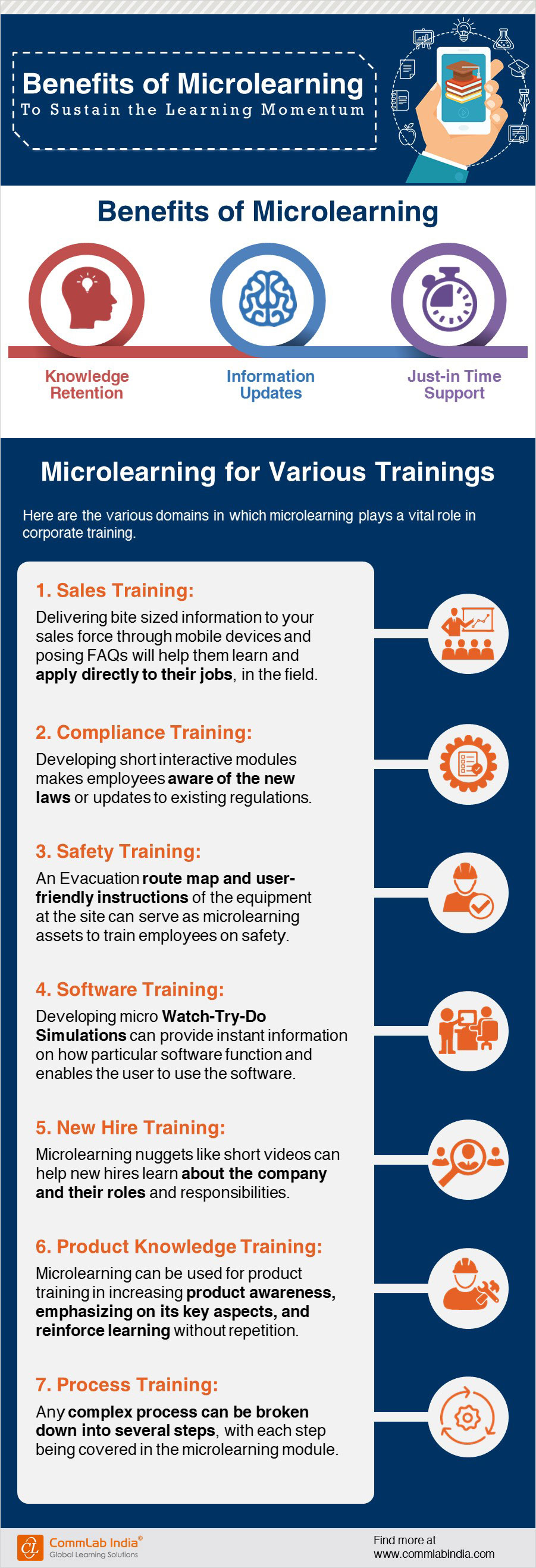 Benefits of Microlearning
To Sustain the Learning Momentum

Benefits of Microlearning

Knowledge Retention

Information Updates

Just-in Time Support

Microlearning for Various Trainings

Here are the various domains in which microlearning plays a vital role in corporate training.

1. Sales Training:

Delivering bite sized information to your sales force through mobile devices and posing FAQs will help them learn and apply directly to their jobs, in the field.

2. Compliance Training:

Developing short interactive modules makes employees aware of the new laws or updates to existing regulations.

3. Safety Training:

An Evacuation route map and user-friendly instructions of the equipment at the site can serve as microlearning assets to train employees on safety.

4. Software Training:

Developing micro Watch-Try-Do Simulations can provide instant information on how particular software function and enables the user to use the software.

5. New Hire Training:

Microlearning nuggets like short videos can help new hires learn about the company and their roles and responsibilities.

6. Product Knowledge Training:

Microlearning can be used for product training in increasing product awareness, emphasizing on its key aspects, and reinforce learning without repetition.

7. Process Training:

Any complex process can be broken down into several steps, with each step being covered in the microlearning module.

CommLab India®
Global Learning Solutions

Find more at
www.commlabindia.com