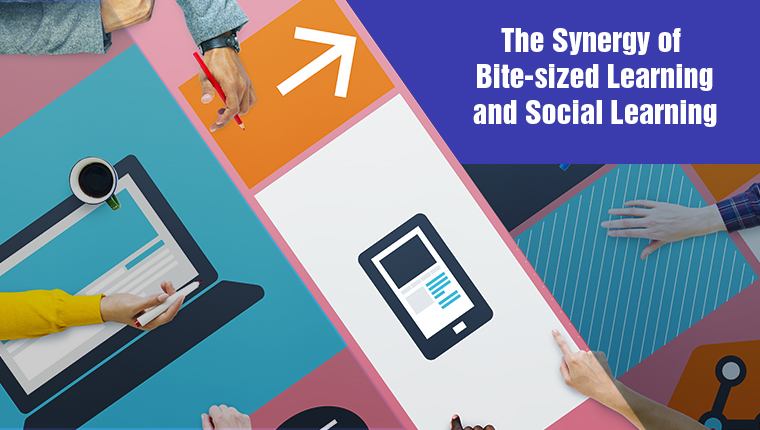 The Synergy of Bite-sized Learning and Social Learning